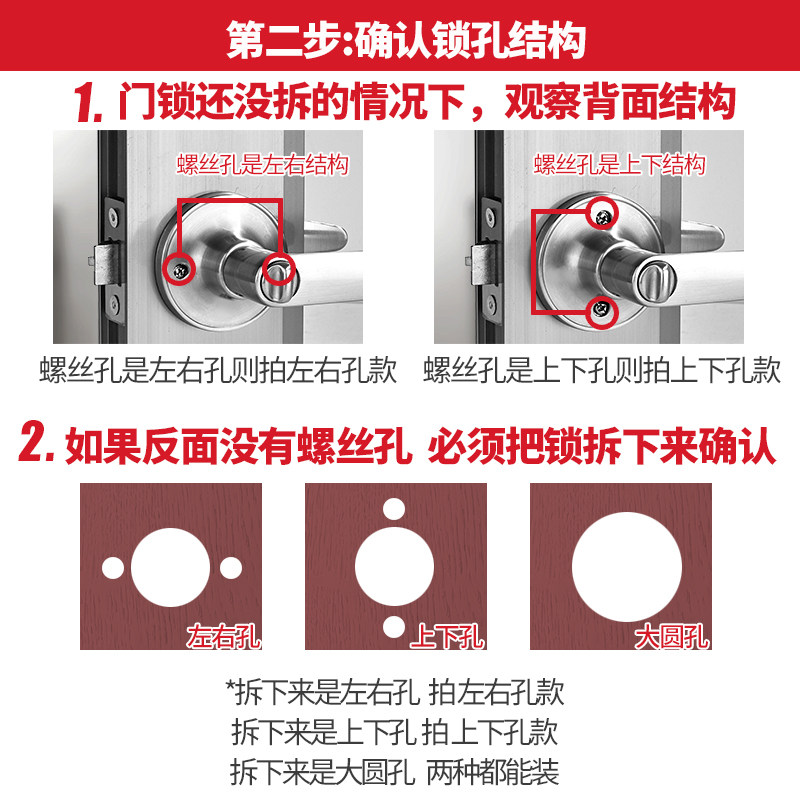 第二步:确认锁孔结构

1. 门锁还没拆的情况下，观察背面结构

螺丝孔是左右结构

螺丝孔是上下结构

螺丝孔是左右孔则拍左右孔款

螺丝孔是上下孔则拍上下孔款

2. 如果反面没有螺丝孔 必须把锁拆下来确认

左右孔

上下孔

大圆孔

*拆下来是左右孔 拍左右孔款
拆下来是上下孔 拍上下孔款
拆下来是大圆孔 两种都能装