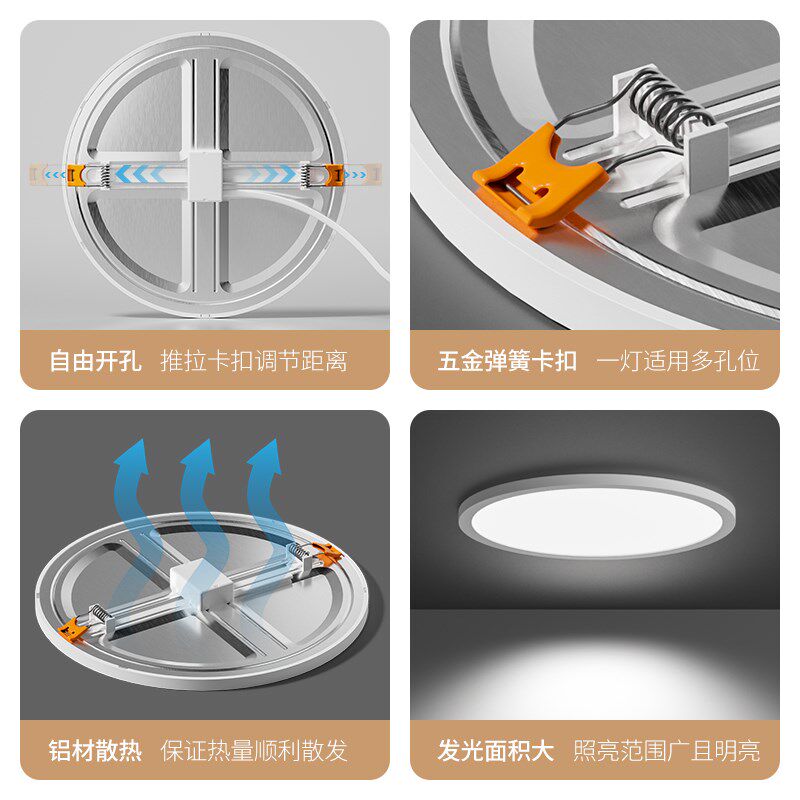 自由开孔 推拉卡扣调节距离

五金弹簧卡扣 一灯适用多孔位

铝材散热 保证热量顺利散发

发光面积大 照亮范围广且明亮