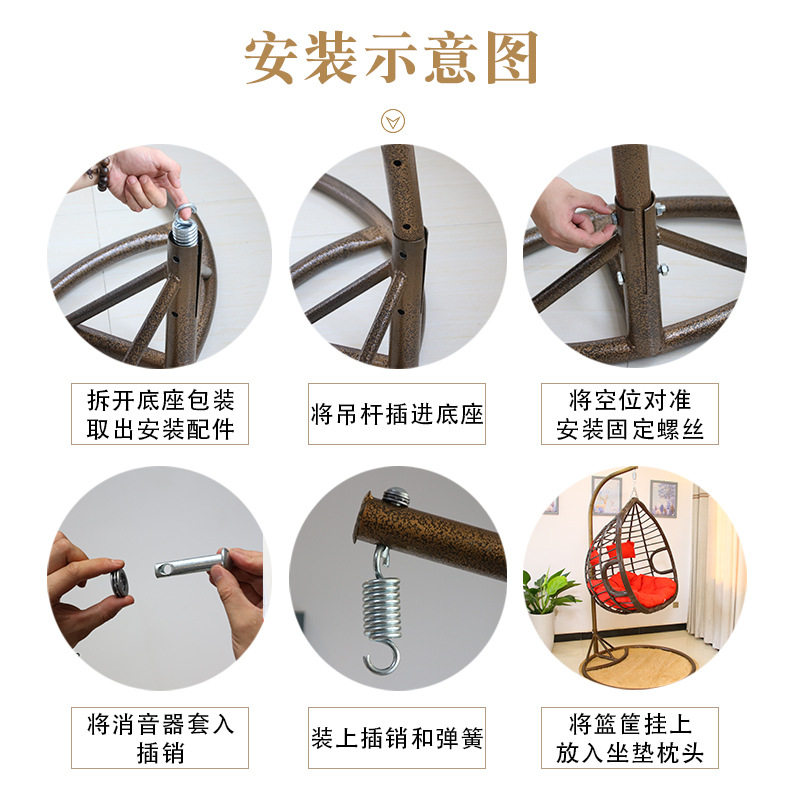 安装示意图

拆开底座包装
取出安装配件

将吊杆插进底座

将空位对准
安装固定螺丝

将消音器套入
插销

装上插销和弹簧

将篮筐挂上
放入坐垫枕头