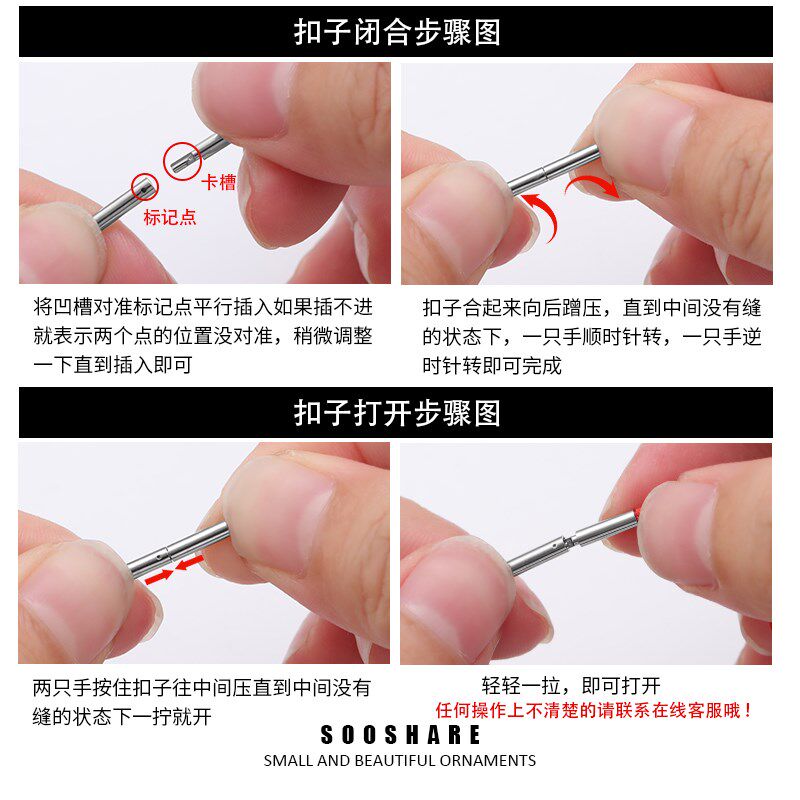 扣子闭合步骤图

卡槽

标记点

将凹槽对准标记点平行插入如果插不进就表示两个点的位置没对准，稍微调整一下直到插入即可

扣子合起来向后蹭压，直到中间没有缝的状态下，一只手顺时针转，一只手逆时针转即可完成

扣子打开步骤图

两只手按住扣子往中间压直到中间没有缝的状态下一拧就开

轻轻一拉，即可打开

任何操作上不清楚的请联系在线客服哦！

SOOSHARE

SMALL AND BEAUTIFUL ORNAMENTS