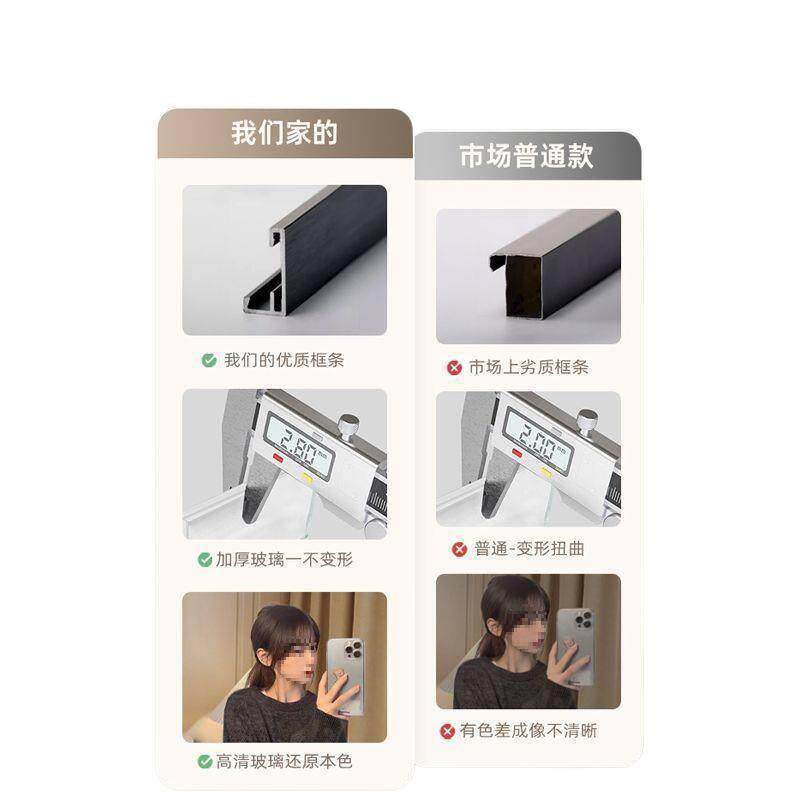 我们家的

我们的优质框条

2.80 mm

加厚玻璃一不变形

高清玻璃还原本色

市场普通款

市场上劣质框条

2.00 mm

普通-变形扭曲

有色差成像不清晰