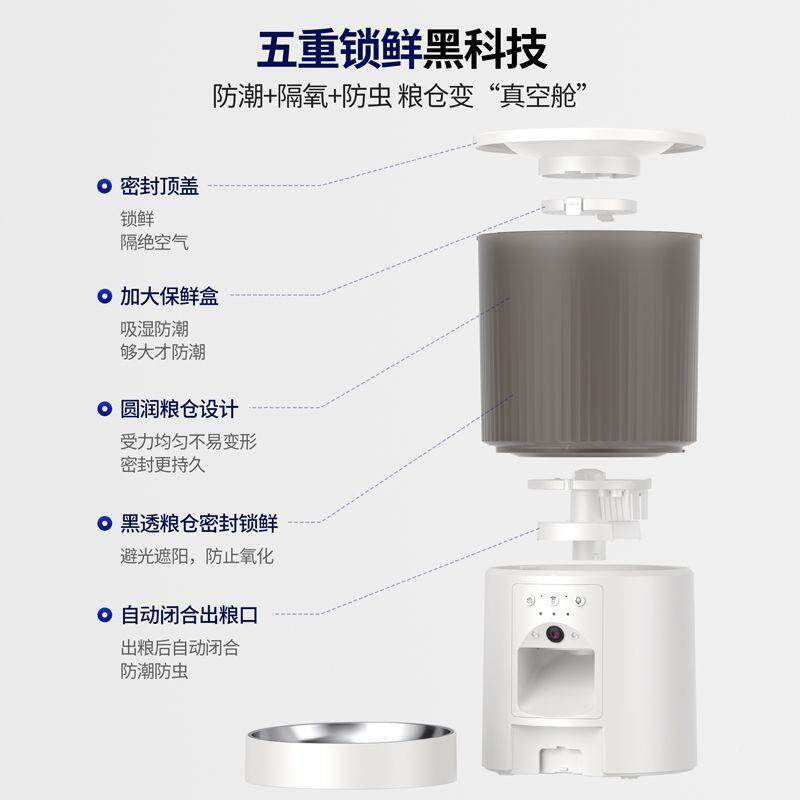 五重锁鲜黑科技
防潮+隔氧+防虫 粮仓变“真空舱”

密封顶盖
锁鲜
隔绝空气

加大保鲜盒
吸湿防潮
够大才防潮

圆润粮仓设计
受力均匀不易变形
密封更持久

黑透粮仓密封锁鲜
避光遮阳，防止氧化

自动闭合出粮口
出粮后自动闭合
防潮防虫