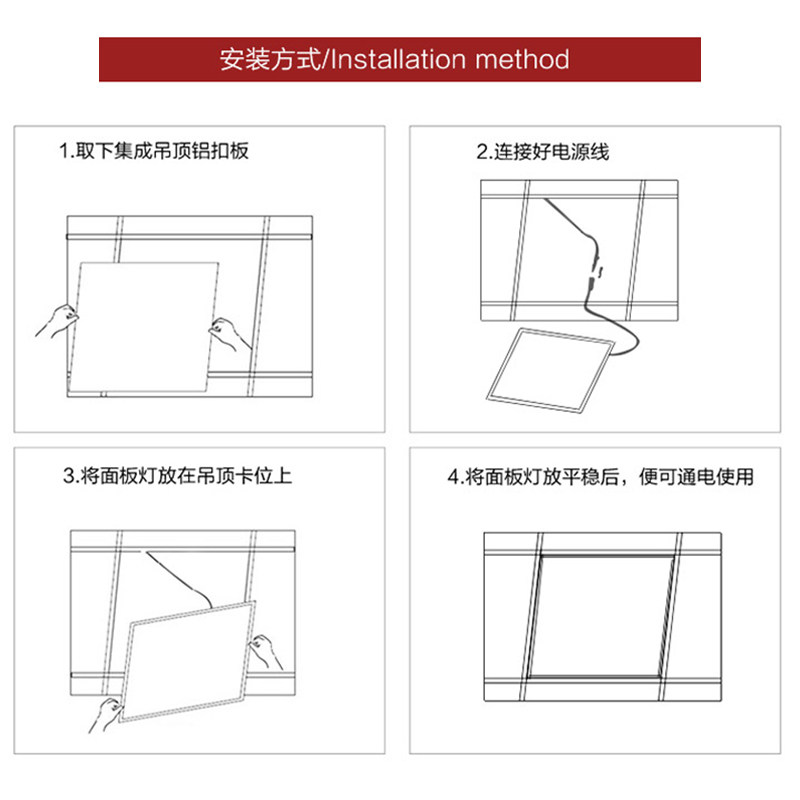 安装方式/Installation method

1.取下集成吊顶铝扣板

2.连接好电源线

3.将面板灯放在吊顶卡位上

4.将面板灯放平稳后，便可通电使用