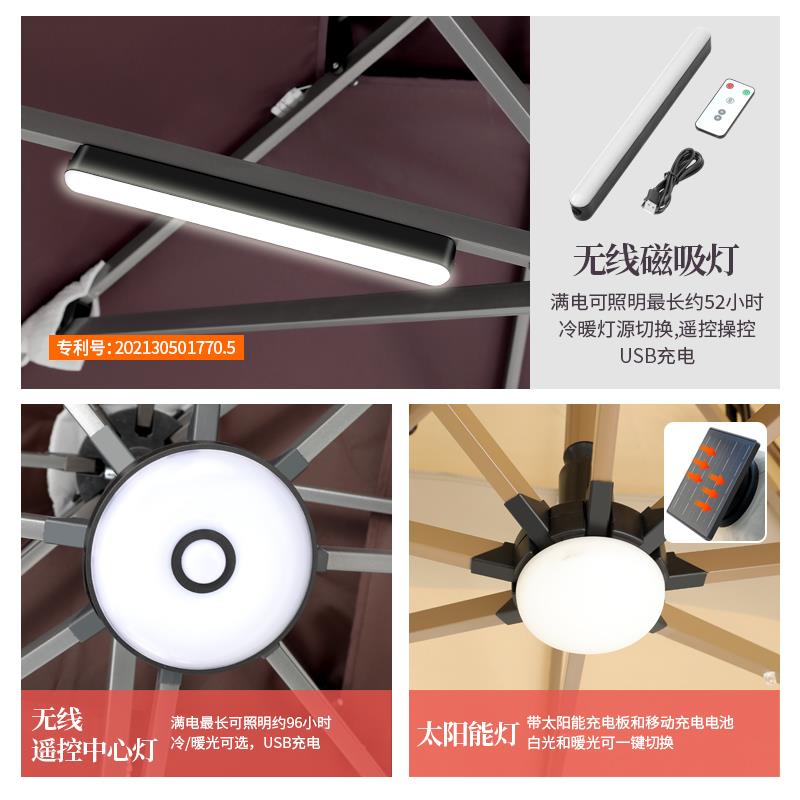 专利号:202130501770.5

无线磁吸灯
满电可照明最长约52小时
冷暖灯源切换,遥控操控
USB充电

无线
遥控中心灯
满电最长可照明约96小时
冷/暖光可选，USB充电

太阳能灯
带太阳能充电板和移动充电电池
白光和暖光可一键切换