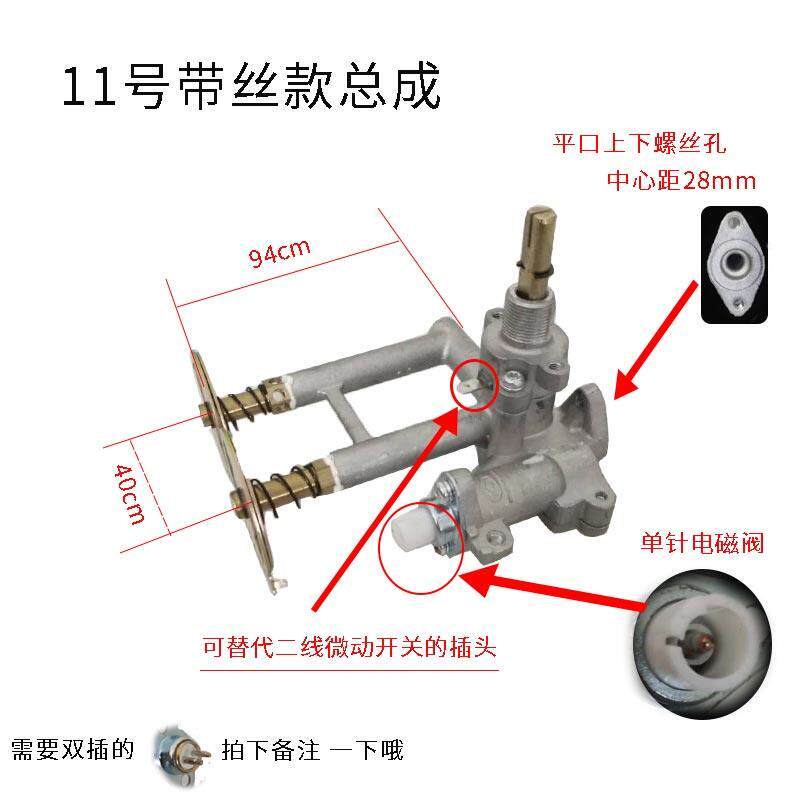 11号带丝款总成

平口上下螺丝孔
中心距28mm

94cm

40cm

单针电磁阀

可替代二线微动开关的插头

需要双插的 拍下备注 一下哦