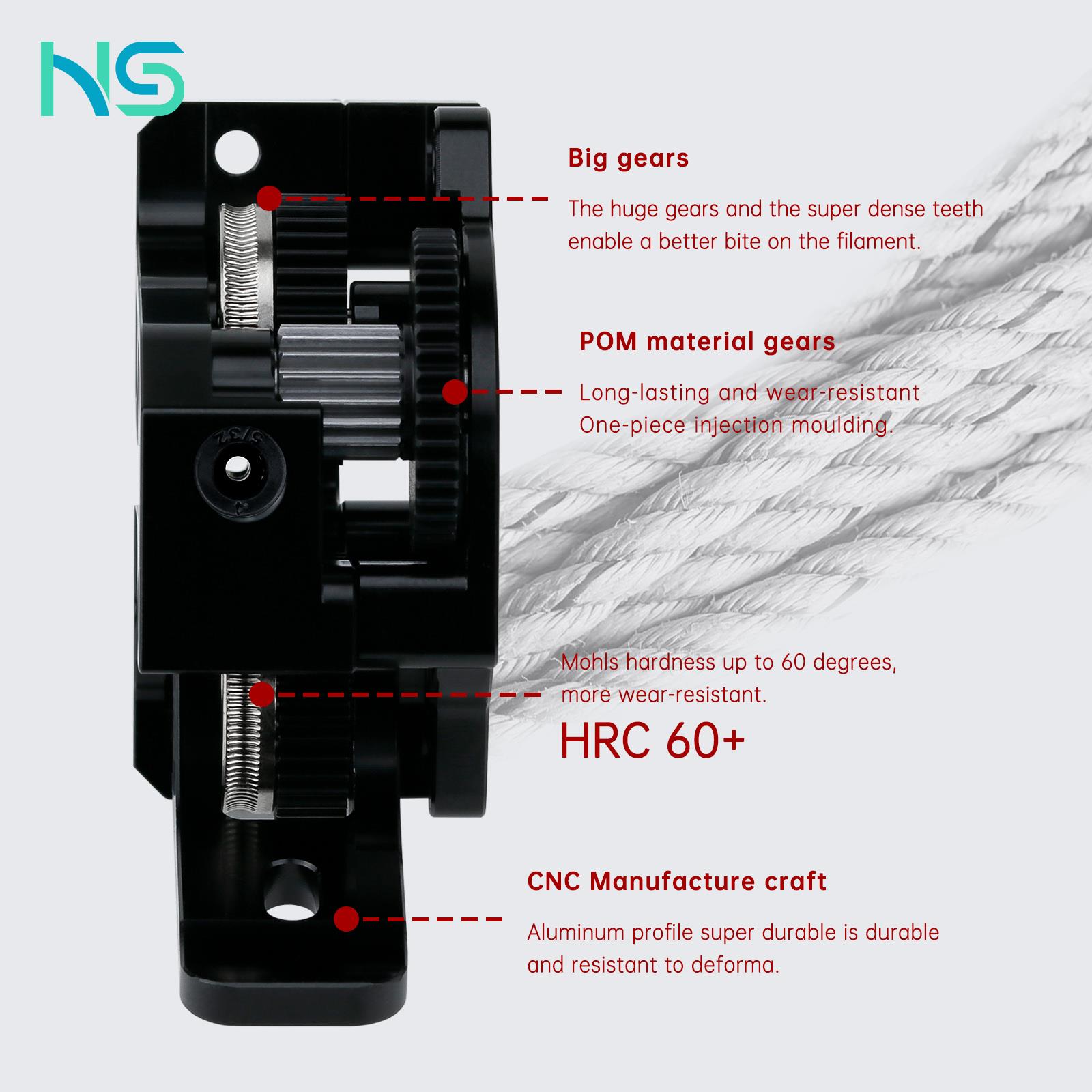 NS

Big gears

The huge gears and the super dense teeth enable a better bite on the filament.

POM material gears

Long-lasting and wear-resistant One-piece injection moulding.

Mohls hardness up to 60 degrees, more wear-resistant.

HRC 60+

CNC Manufacture craft

Aluminum profile super durable is durable and resistant to deforma.