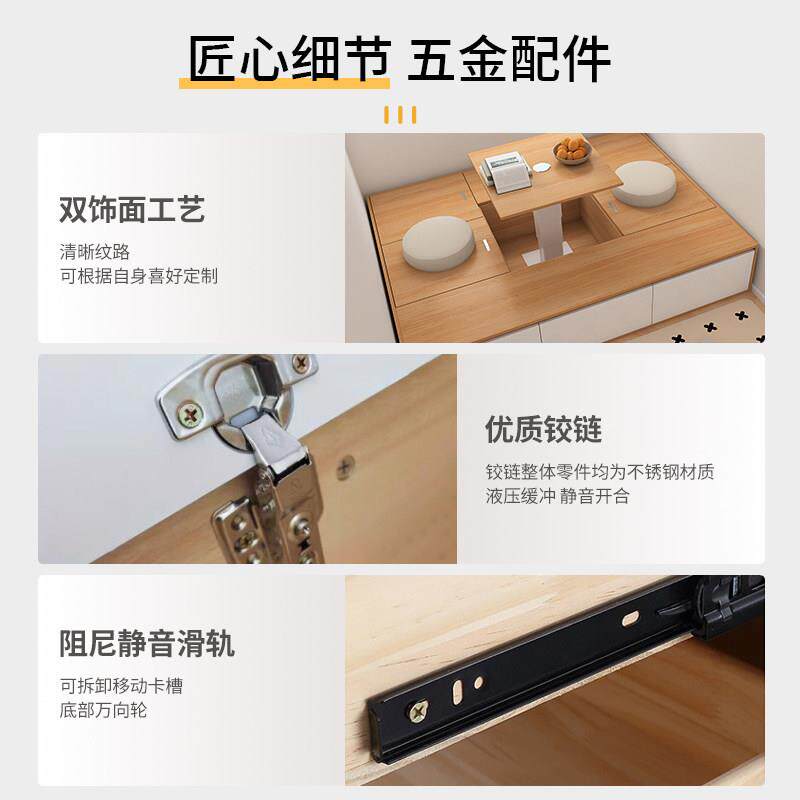 匠心细节 五金配件

双饰面工艺

清晰纹路
可根据自身喜好定制

优质铰链

铰链整体零件均为不锈钢材质
液压缓冲 静音开合

阻尼静音滑轨

可拆卸移动卡槽
底部万向轮