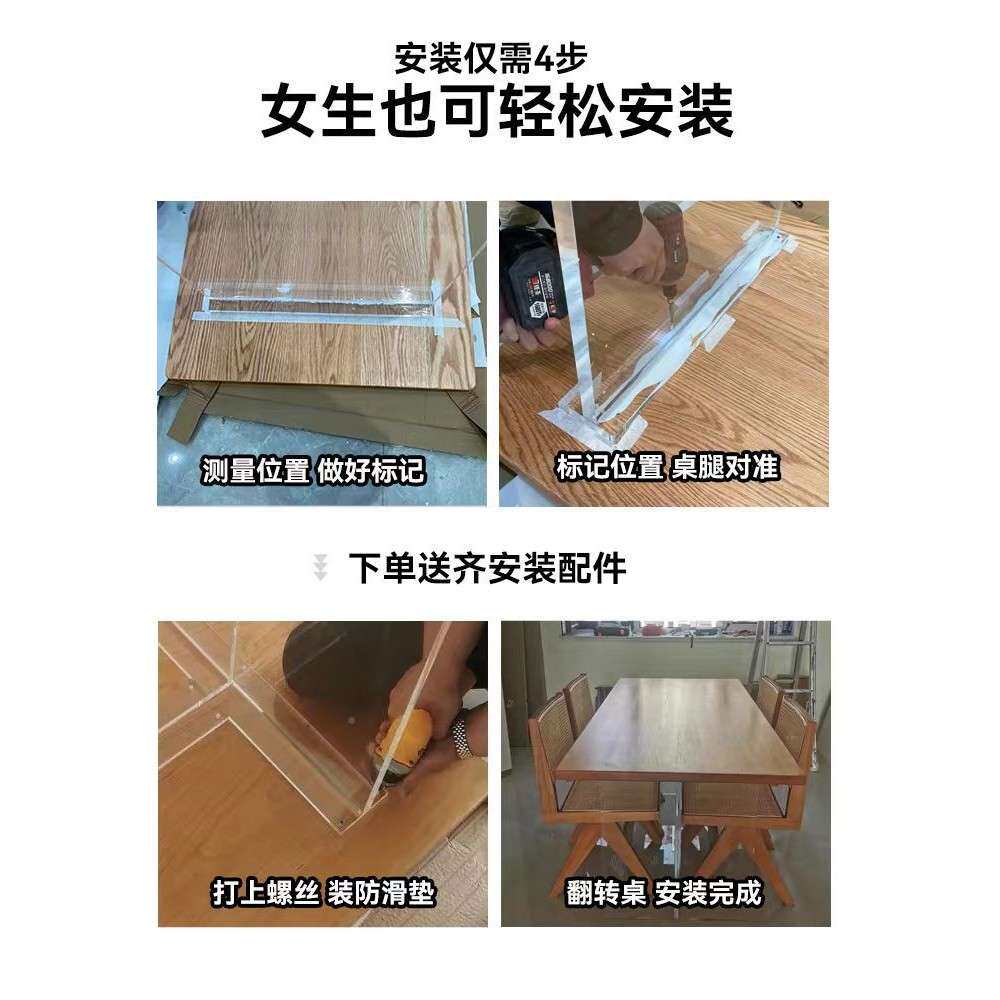 安装仅需4步
女生也可轻松安装

测量位置 做好标记

标记位置 桌腿对准

下单送齐安装配件

打上螺丝 装防滑垫

翻转桌 安装完成