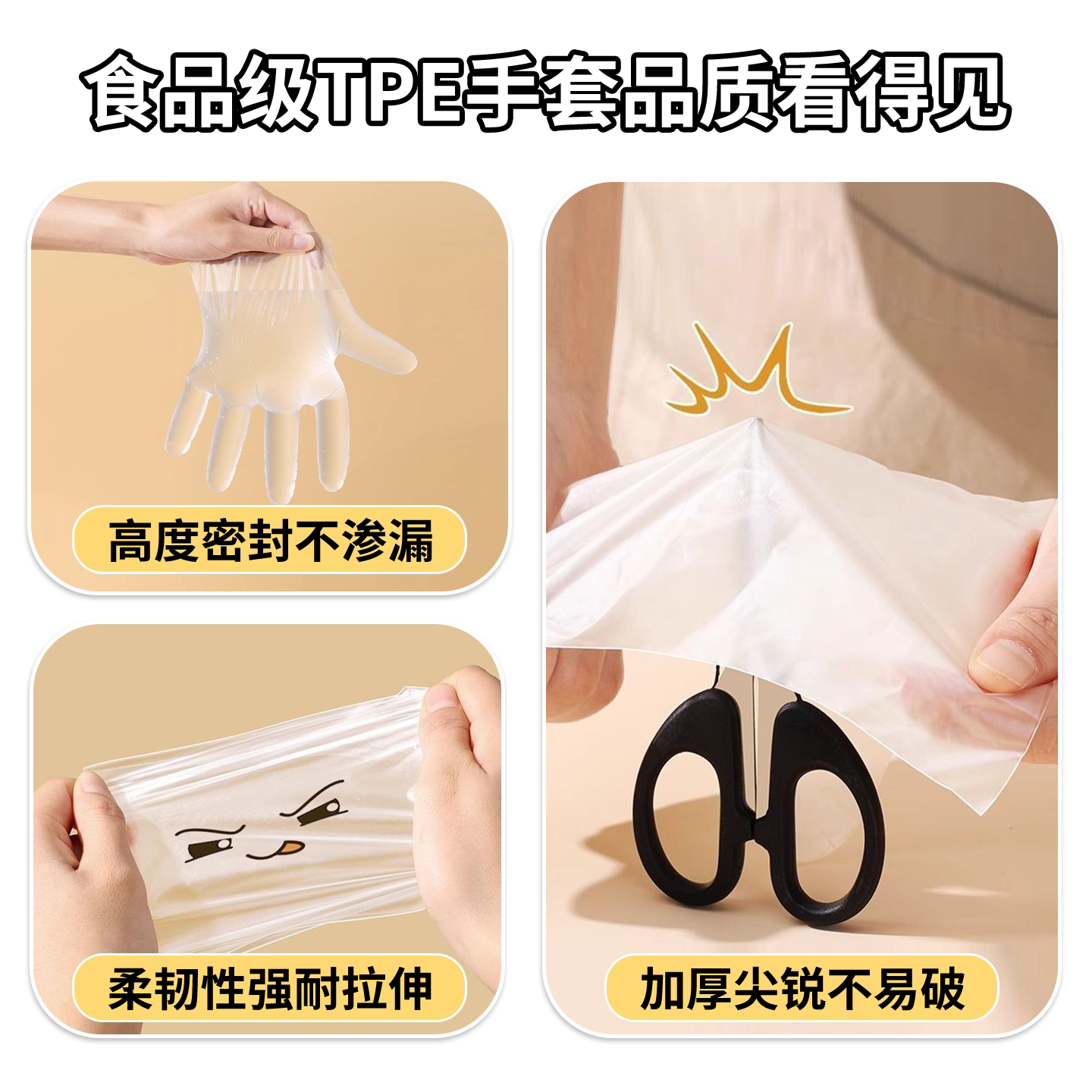 食品级TPE手套品质看得见

高度密封不渗漏

柔韧性强耐拉伸

加厚尖锐不易破