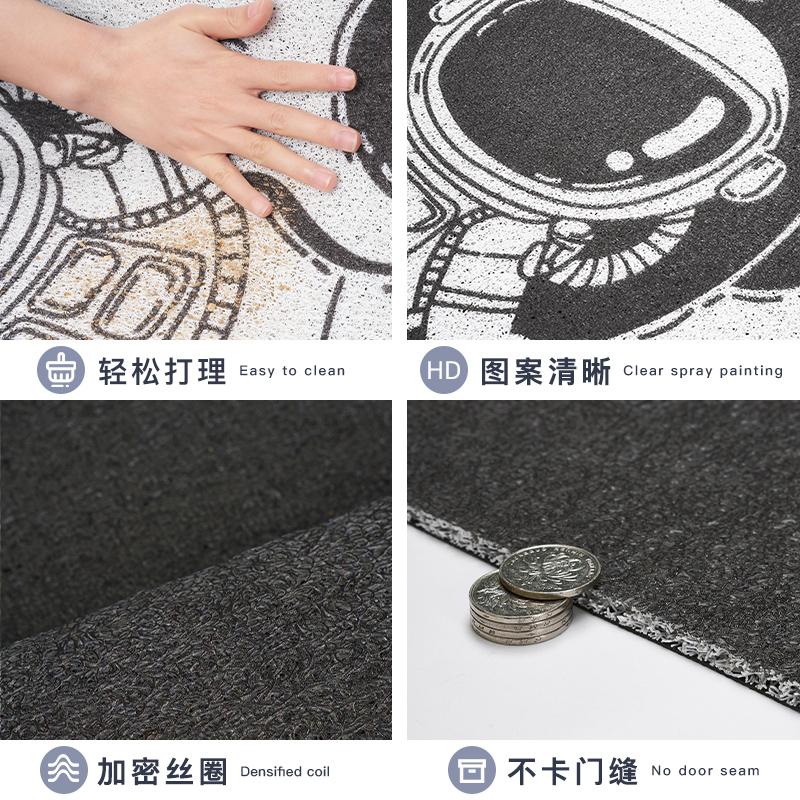 轻松打理 Easy to clean

HD 图案清晰 Clear spray painting

加密丝圈 Densified coil

不卡门缝 No door seam