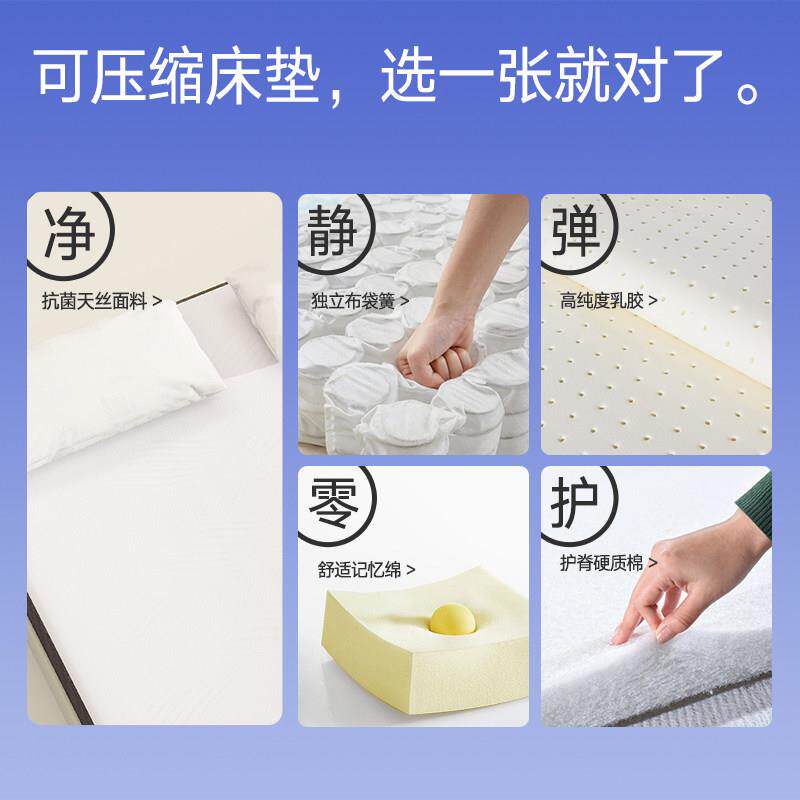 可压缩床垫，选一张就对了。

净
抗菌天丝面料 >

静
独立布袋簧 >

弹
高纯度乳胶 >

零
舒适记忆绵 >

护
护脊硬质棉 >