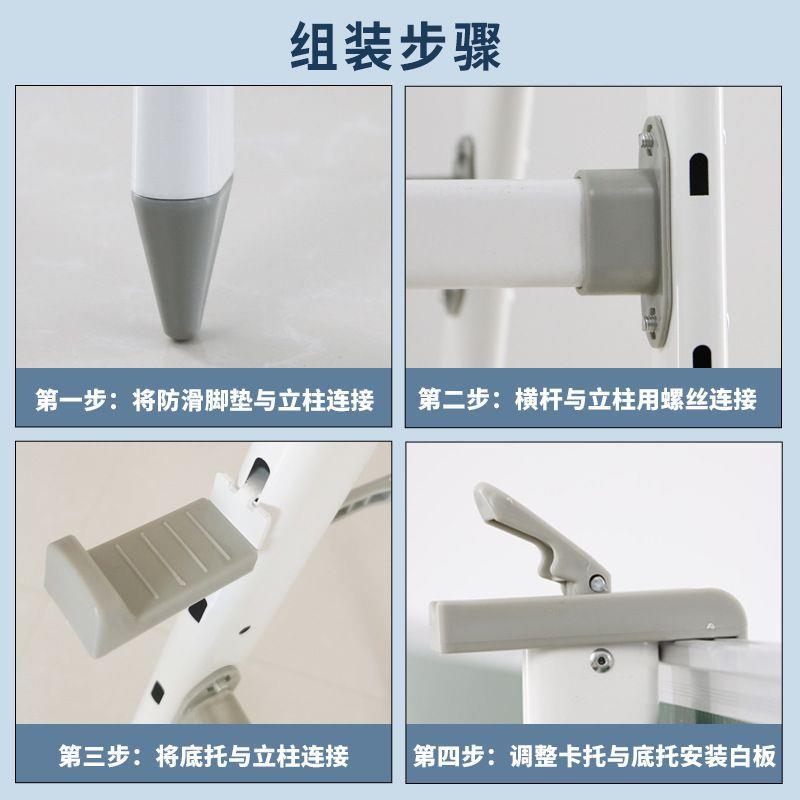 组装步骤

第一步：将防滑脚垫与立柱连接

第二步：横杆与立柱用螺丝连接

第三步：将底托与立柱连接

第四步：调整卡托与底托安装白板