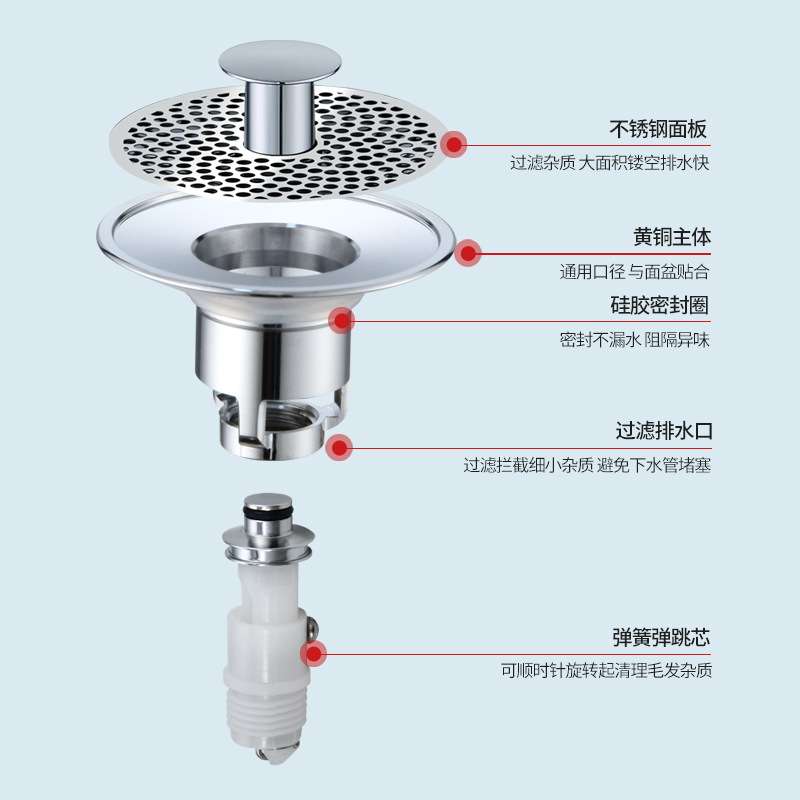 不锈钢面板
过滤杂质 大面积镂空排水快

黄铜主体
通用口径 与面盆贴合

硅胶密封圈
密封不漏水 阻隔异味

过滤排水口
过滤拦截细小杂质 避免下水管堵塞

弹簧弹跳芯
可顺时针旋转起清理毛发杂质