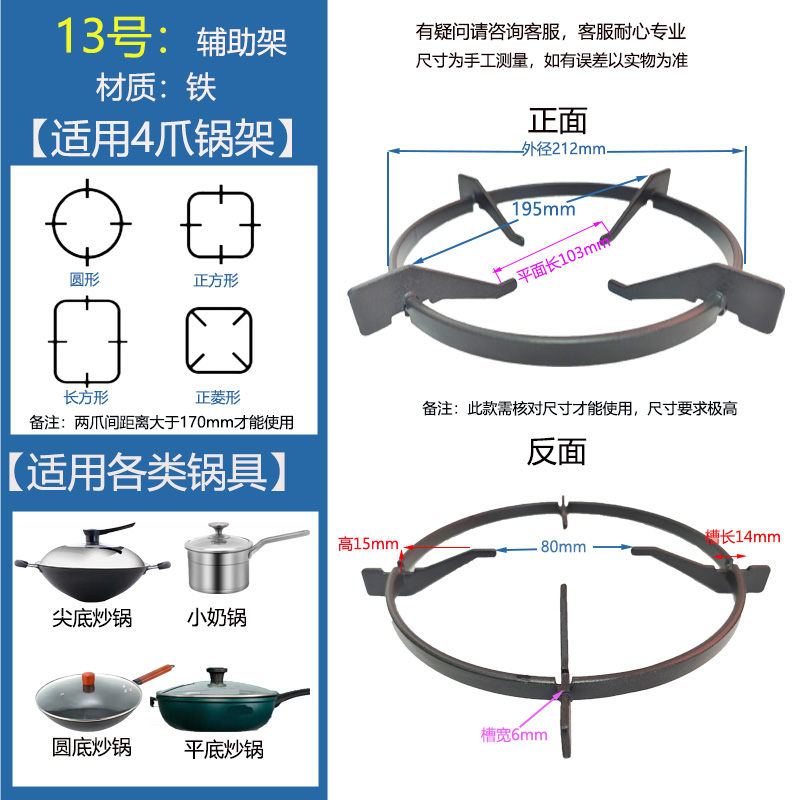 13号：辅助架
材质：铁
【适用4爪锅架】

圆形
正方形
长方形
正菱形
备注：两爪间距离大于170mm才能使用

【适用各类锅具】
尖底炒锅
小奶锅
圆底炒锅
平底炒锅

有疑问请咨询客服，客服耐心专业
尺寸为手工测量，如有误差以实物为准

正面
外径212mm
195mm
平面长103mm
备注：此款需核对尺寸才能使用，尺寸要求极高

反面
高15mm
80mm
槽长14mm
槽宽6mm