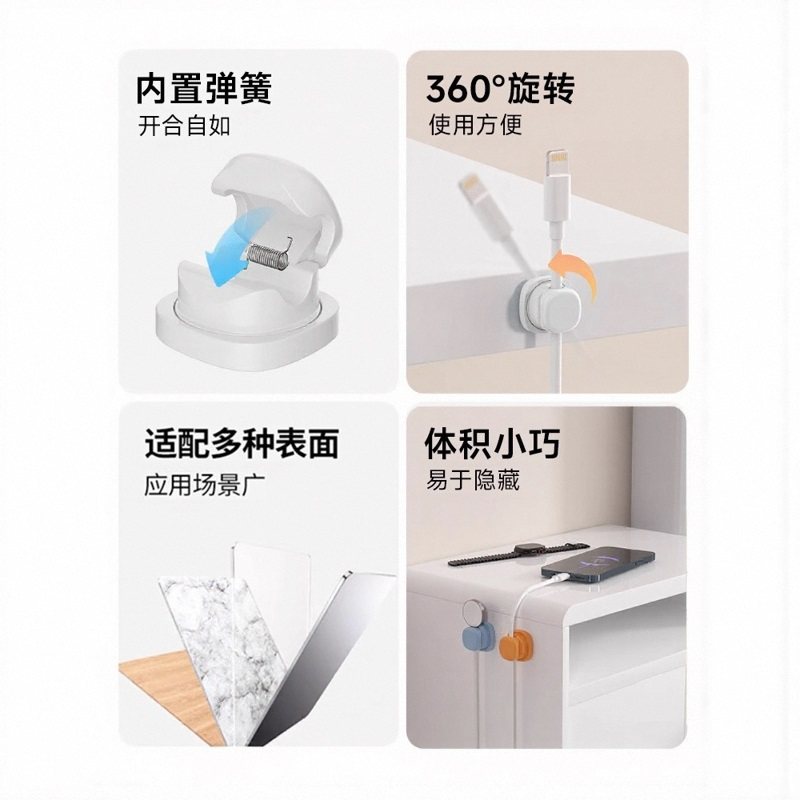 内置弹簧
开合自如

360°旋转
使用方便

适配多种表面
应用场景广

体积小巧
易于隐藏