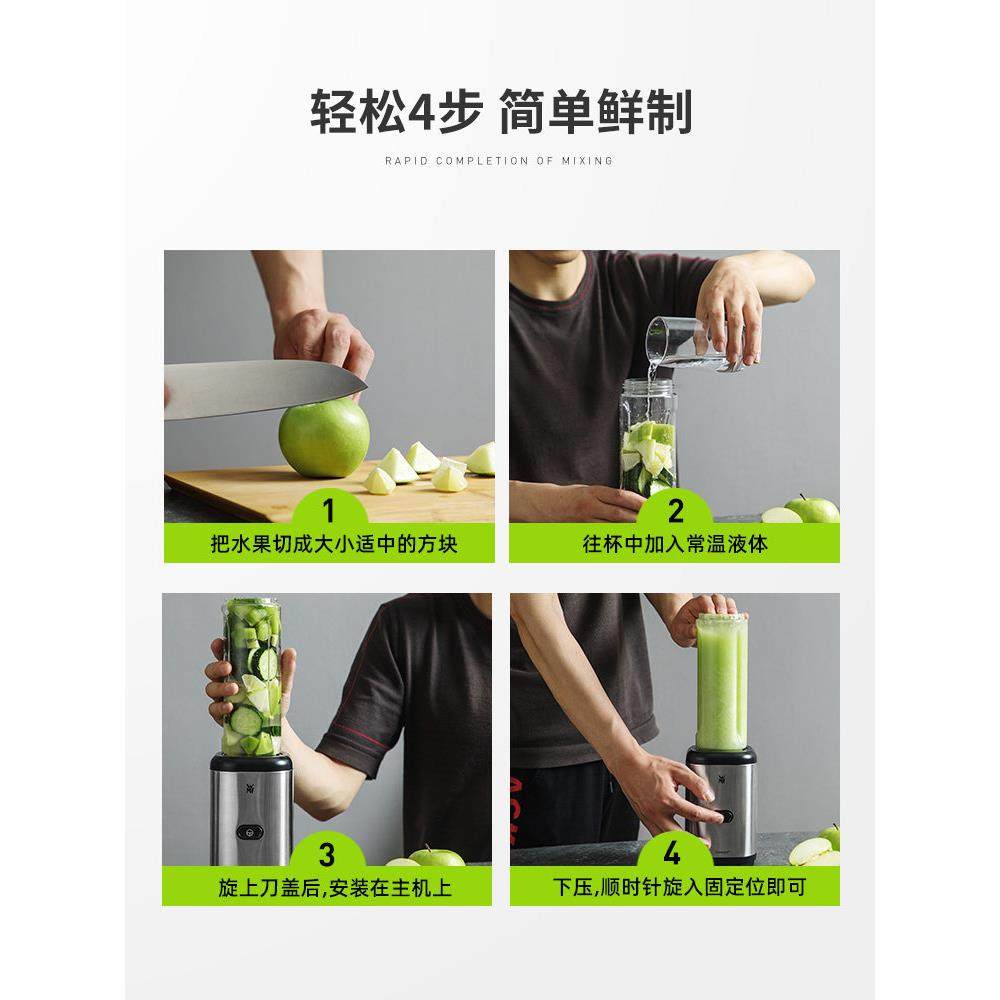 轻松4步 简单鲜制

RAPID COMPLETION OF MIXING

1
把水果切成大小适中的方块

2
往杯中加入常温液体

3
旋上刀盖后,安装在主机上

4
下压,顺时针旋入固定位即可