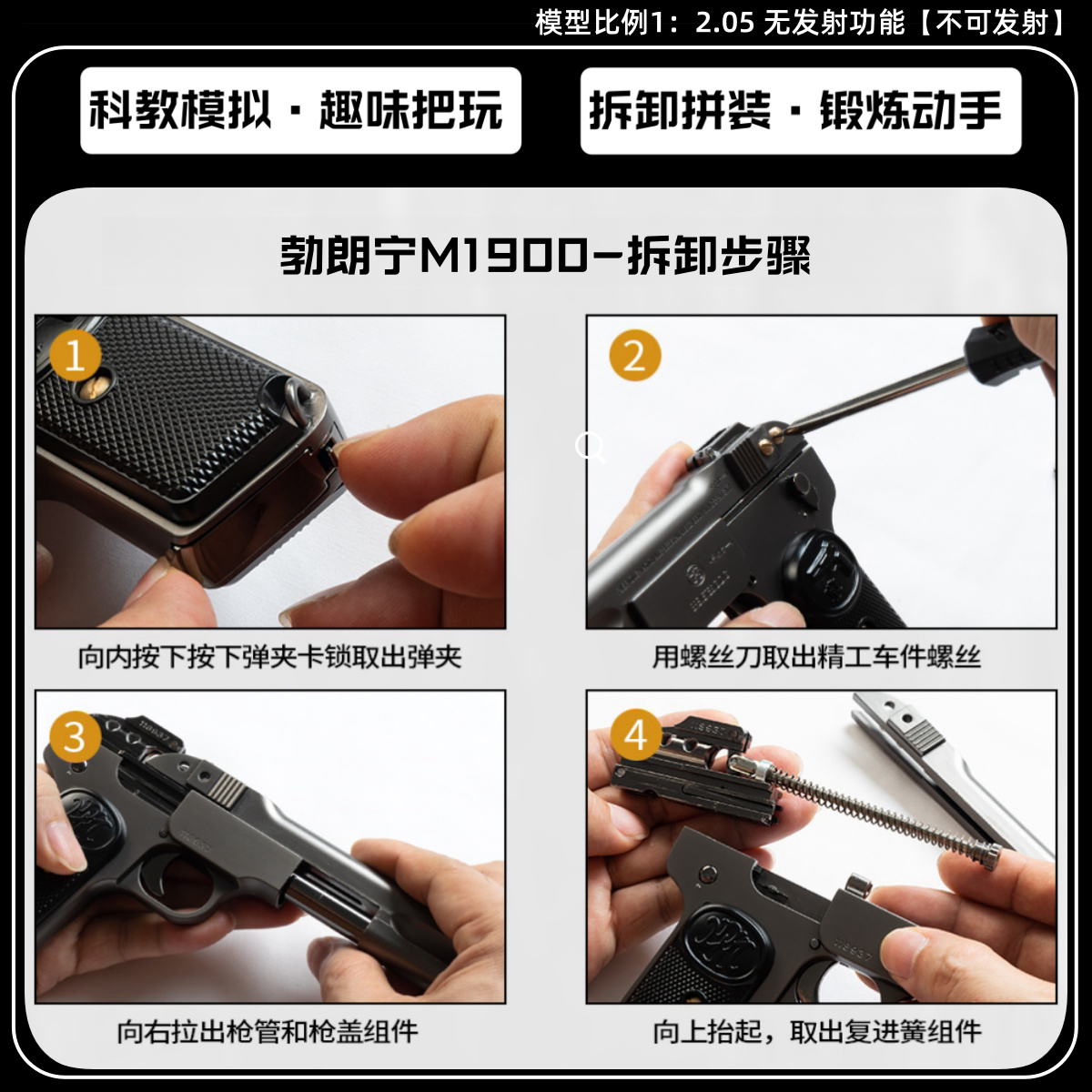 模型比例1：2.05 无发射功能【不可发射】

科教模拟 · 趣味把玩

拆卸拼装 · 锻炼动手

勃朗宁M1900—拆卸步骤

1

向内按下按下弹夹卡锁取出弹夹

2

用螺丝刀取出精工车件螺丝

3

向右拉出枪管和枪盖组件

4

向上抬起，取出复进簧组件