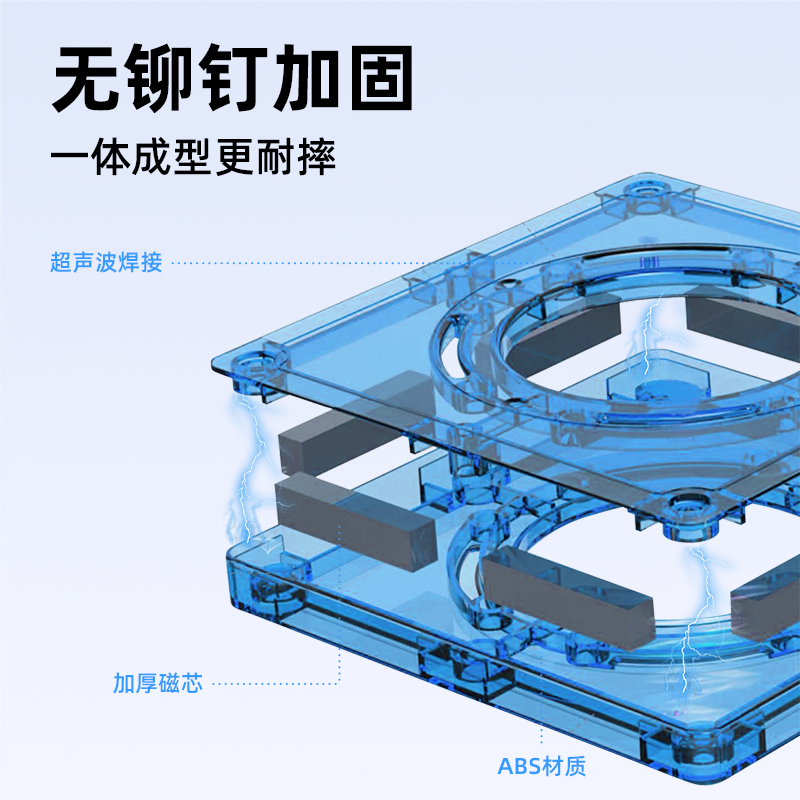 无铆钉加固
一体成型更耐摔

超声波焊接

加厚磁芯

ABS材质