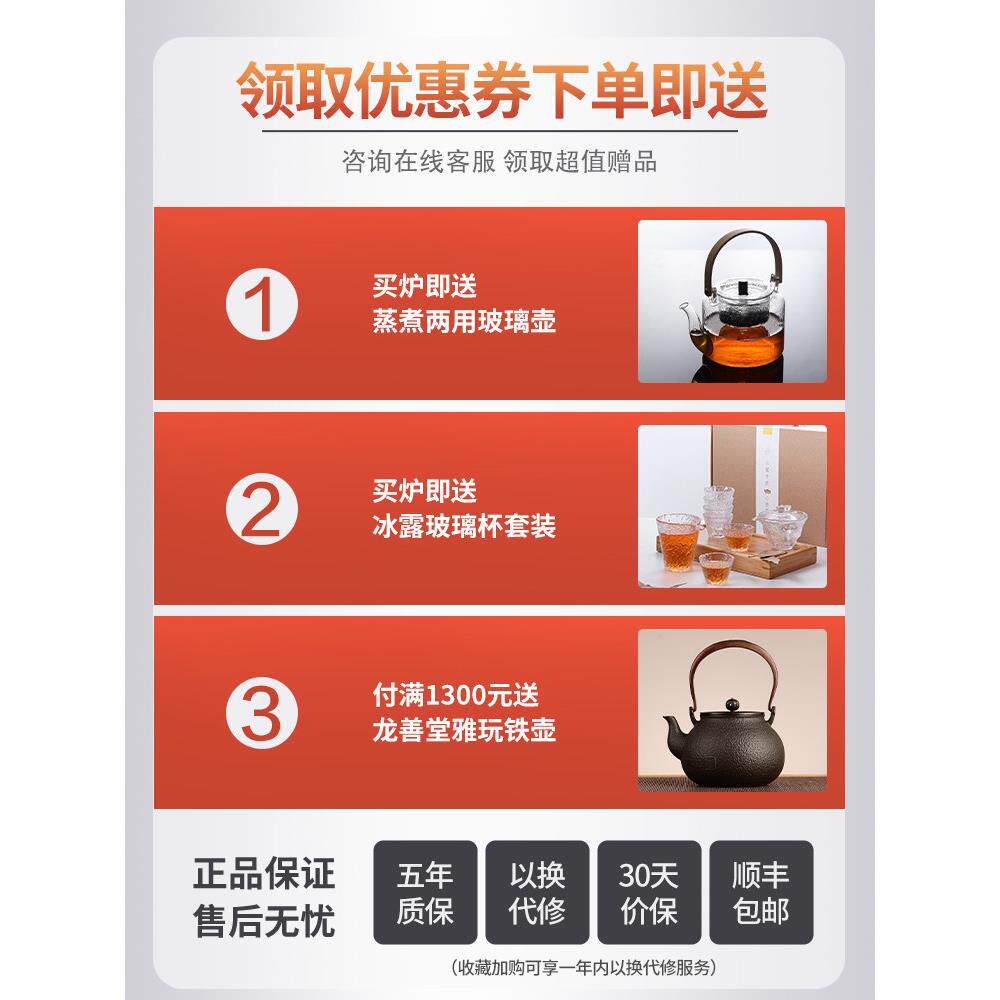 领取优惠券下单即送

咨询在线客服 领取超值赠品

1

买炉即送
蒸煮两用玻璃壶

2

买炉即送
冰露玻璃杯套装

3

付满1300元送
龙善堂雅玩铁壶

正品保证
售后无忧

五年
质保

以换
代修

30天
价保

顺丰
包邮

(收藏加购可享一年内以换代修服务)