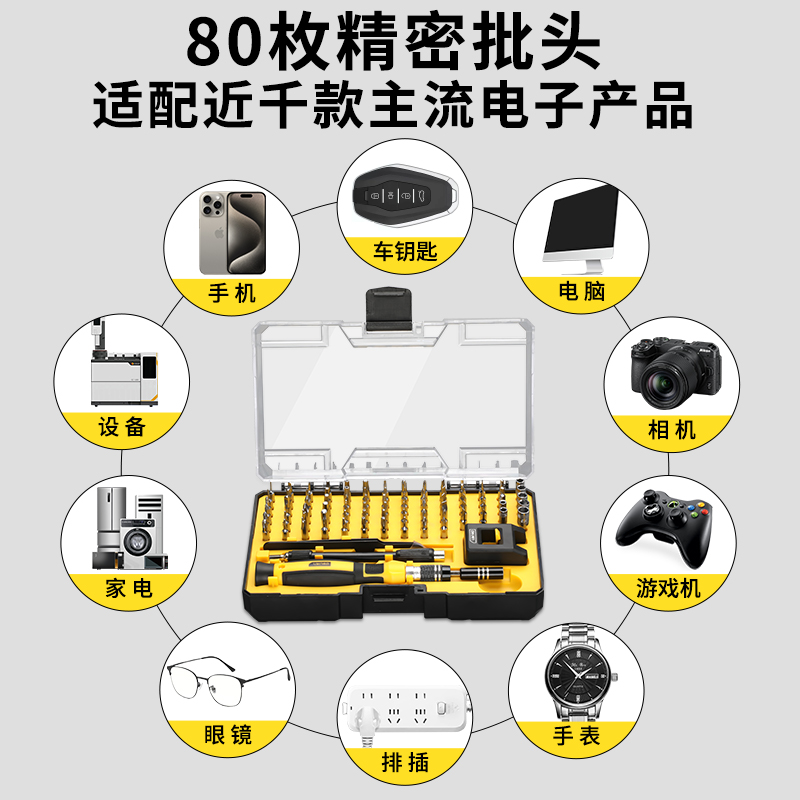 80枚精密批头
适配近千款主流电子产品

车钥匙

手机

电脑

设备

相机

家电

游戏机

眼镜

排插

手表