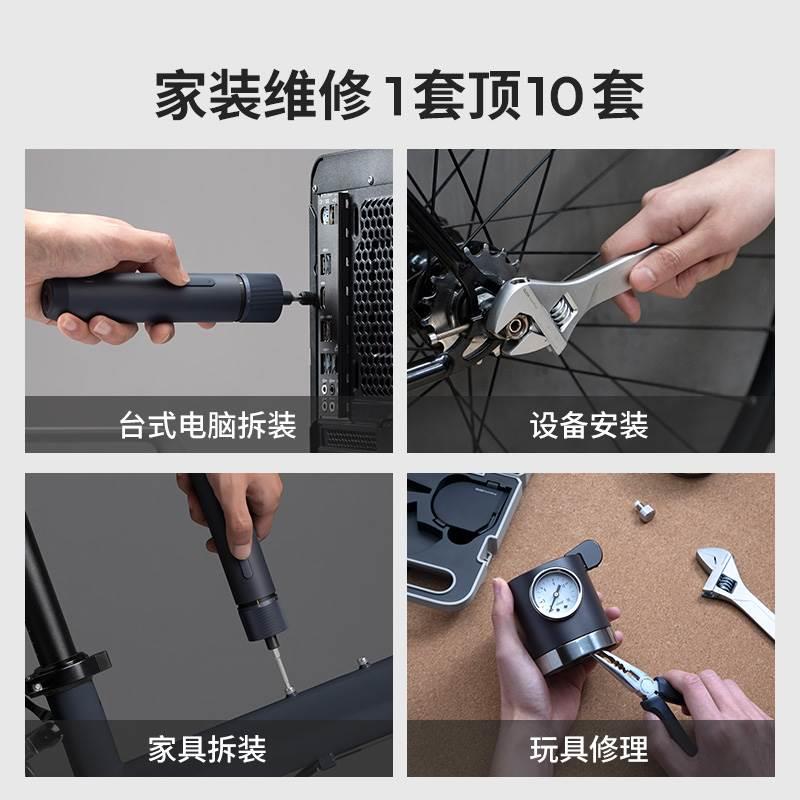 家装维修1套顶10套

台式电脑拆装

设备安装

家具拆装

玩具修理