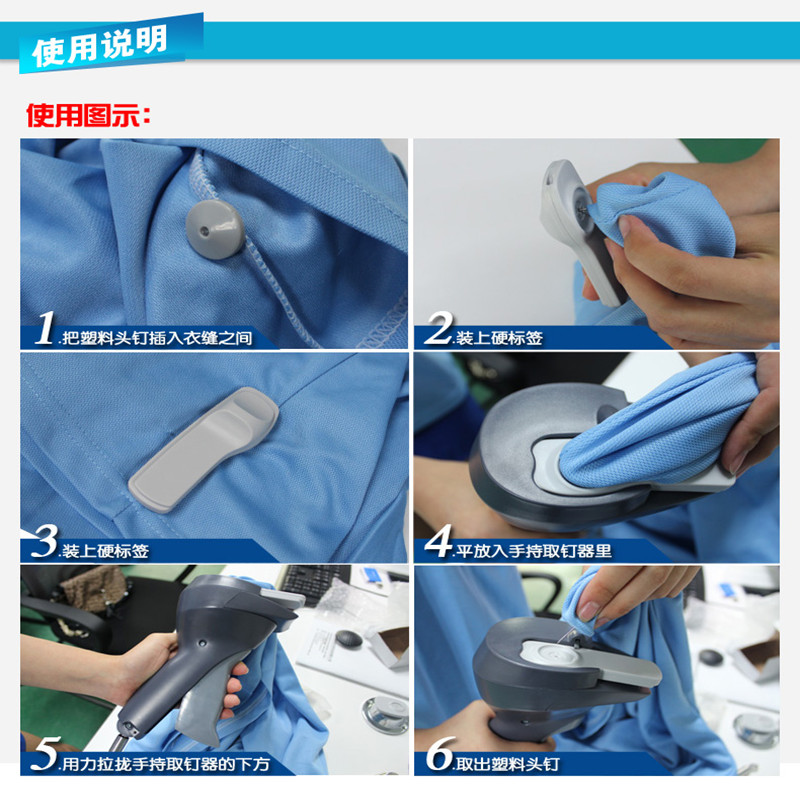 使用说明

使用图示:

1.把塑料头钉插入衣缝之间

2.装上硬标签

3.装上硬标签

4.平放入手持取钉器里

5.用力拉拢手持取钉器的下方

6.取出塑料头钉