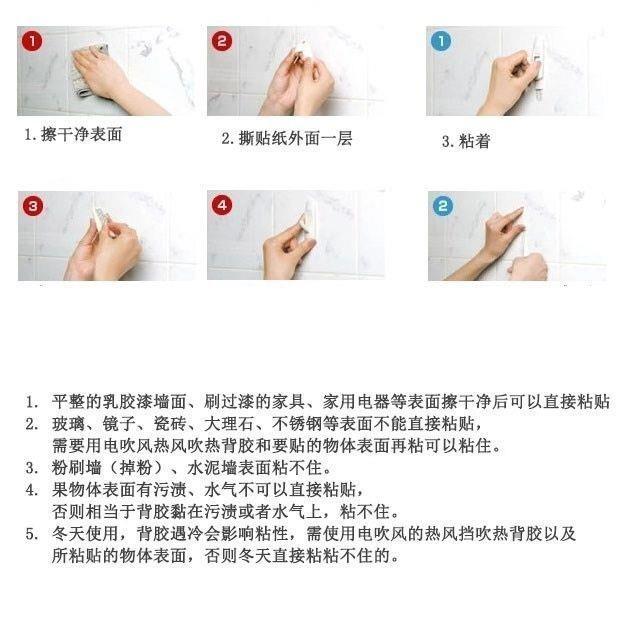 1

2

1

1. 擦干净表面

2. 撕贴纸外面一层

3. 粘着

3

4

2

1. 平整的乳胶漆墙面、刷过漆的家具、家用电器等表面擦干净后可以直接粘贴
2. 玻璃、镜子、瓷砖、大理石、不锈钢等表面不能直接粘贴，需要用电吹风热风吹热背胶和要贴的物体表面再粘可以粘住。
3. 粉刷墙（掉粉）、水泥墙表面粘不住。
4. 果物体表面有污渍、水气不可以直接粘贴，否则相当于背胶黏在污渍或者水气上，粘不住。
5. 冬天使用，背胶遇冷会影响粘性，需使用电吹风的热风挡吹热背胶以及所粘贴的物体表面，否则冬天直接粘粘不住的。