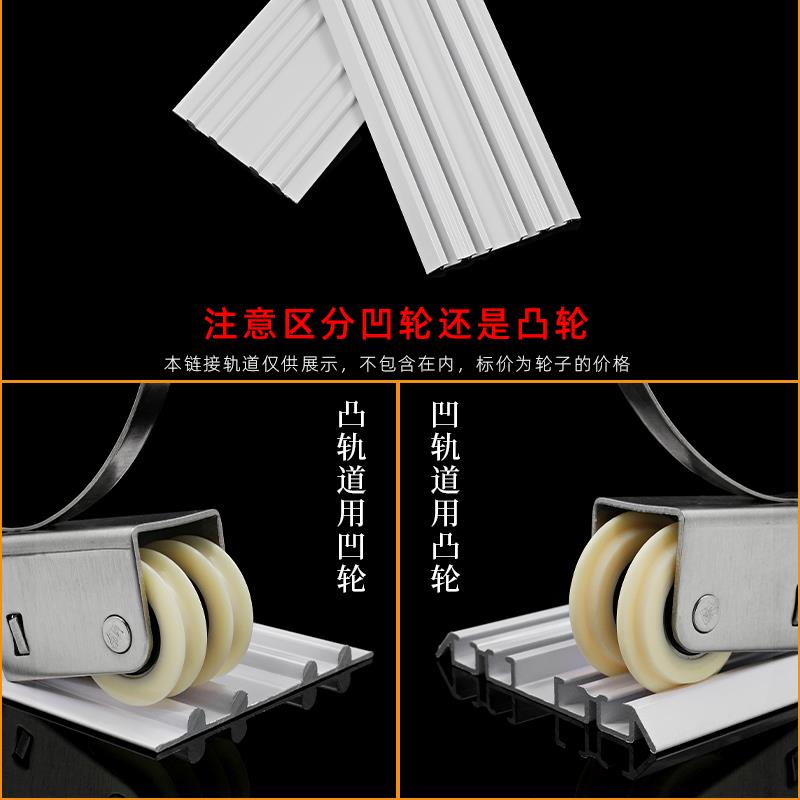 注意区分凹轮还是凸轮

本链接轨道仅供展示，不包含在内，标价为轮子的价格

凸轨道用凹轮

凹轨道用凸轮