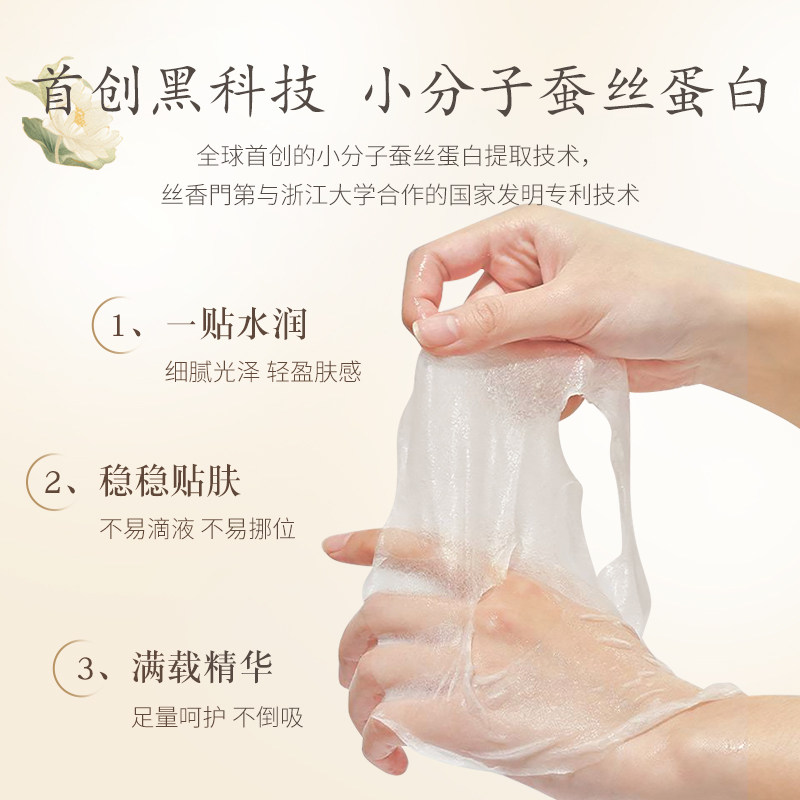 首创黑科技 小分子蚕丝蛋白

全球首创的小分子蚕丝蛋白提取技术，
丝香門第与浙江大学合作的国家发明专利技术

1、一贴水润
细腻光泽 轻盈肤感

2、稳稳贴肤
不易滴液 不易挪位

3、满载精华
足量呵护 不倒吸