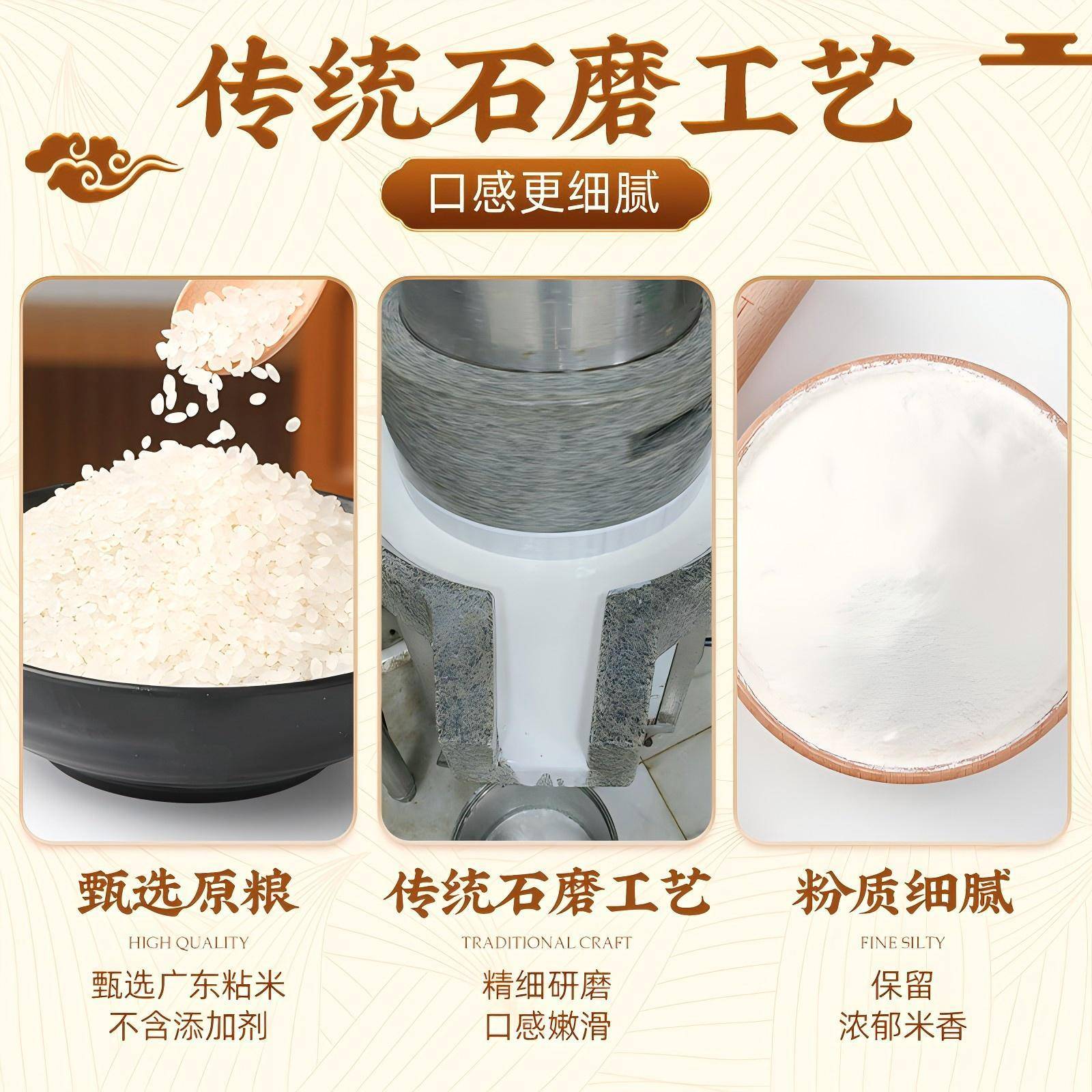 传统石磨工艺

口感更细腻

甄选原粮

HIGH QUALITY

甄选广东粘米
不含添加剂

传统石磨工艺

TRADITIONAL CRAFT

精细研磨
口感嫩滑

粉质细腻

FINE SILTY

保留
浓郁米香