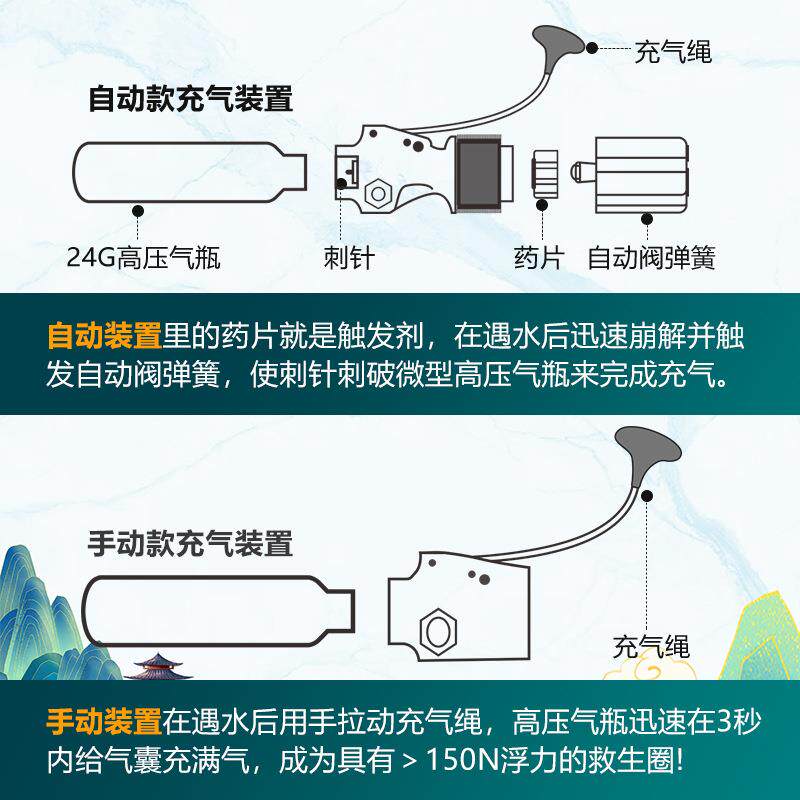 充气绳

自动款充气装置

24G高压气瓶

刺针

药片

自动阀弹簧

自动装置里的药片就是触发剂，在遇水后迅速崩解并触发自动阀弹簧，使刺针刺破微型高压气瓶来完成充气。

手动款充气装置

充气绳

手动装置在遇水后用手拉动充气绳，高压气瓶迅速在3秒内给气囊充满气，成为具有 > 150N浮力的救生圈!