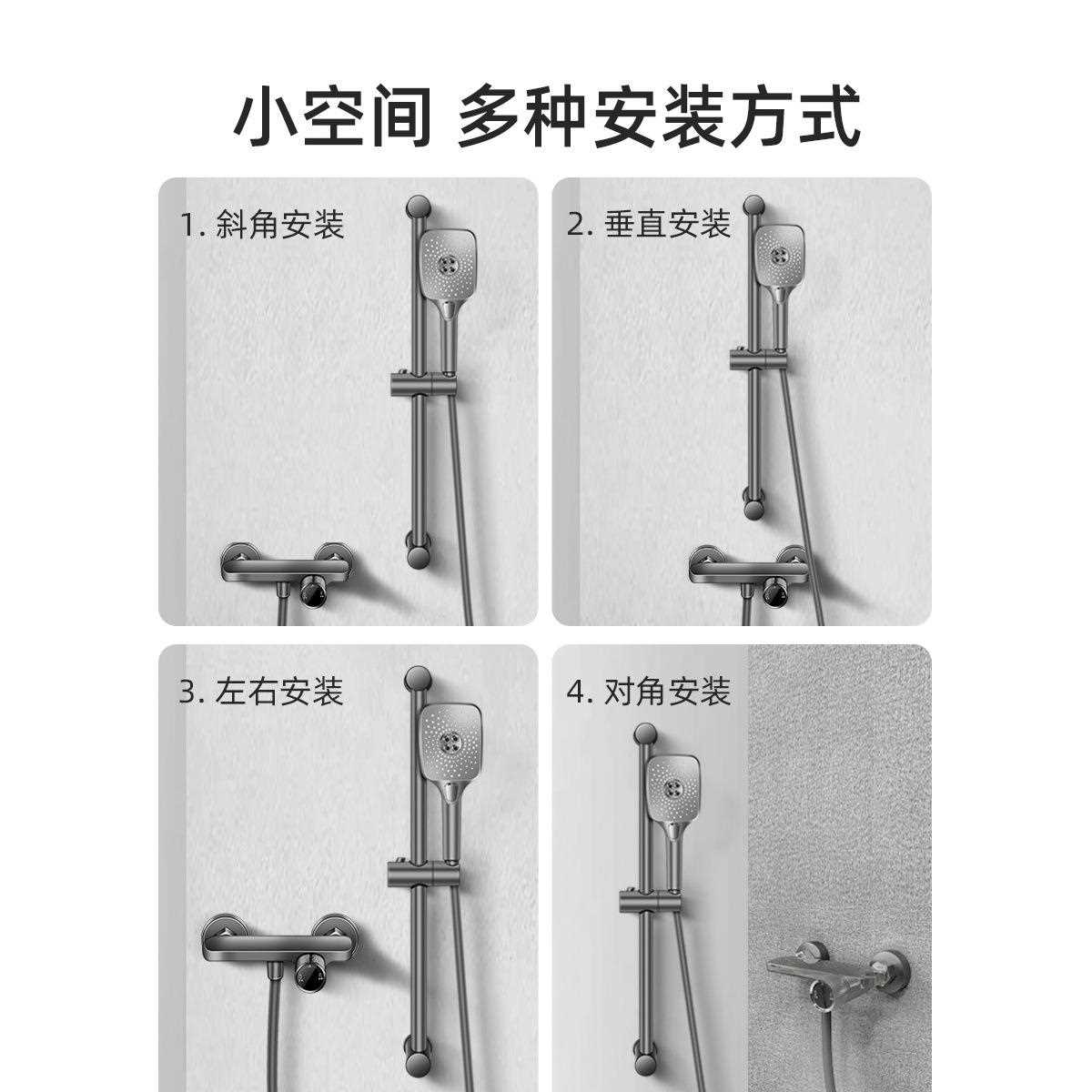 小空间 多种安装方式

1. 斜角安装

2. 垂直安装

3. 左右安装

4. 对角安装