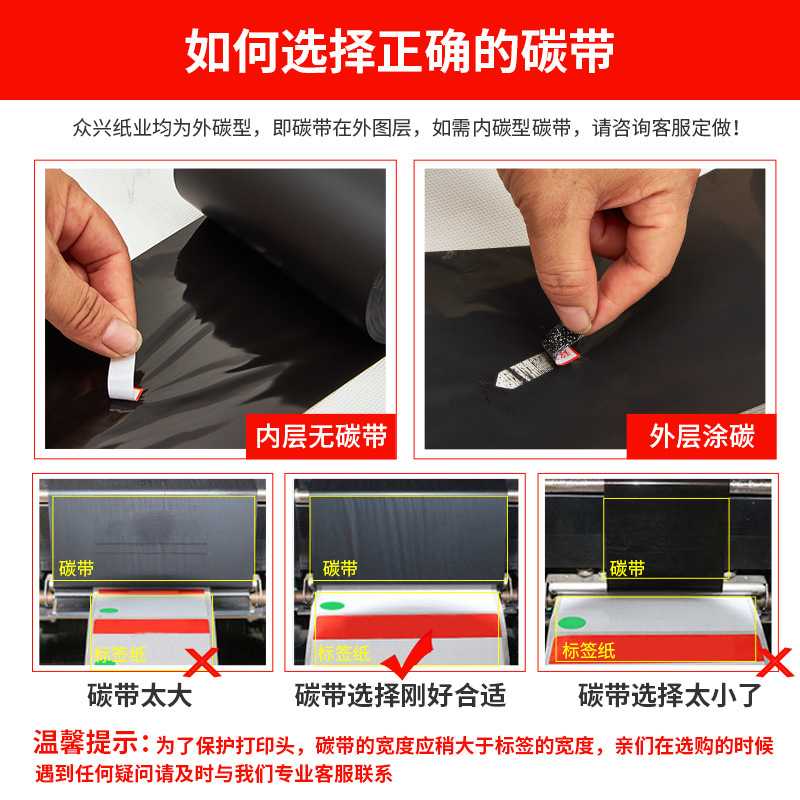 如何选择正确的碳带

众兴纸业均为外碳型，即碳带在外图层，如需内碳型碳带，请咨询客服定做！

内层无碳带

外层涂碳

碳带

标签纸

碳带太大

碳带

标签纸

碳带选择刚好合适

碳带

标签纸

碳带选择太小了

温馨提示：为了保护打印头，碳带的宽度应稍大于标签的宽度，亲们在选购的时候遇到任何疑问请及时与我们专业客服联系