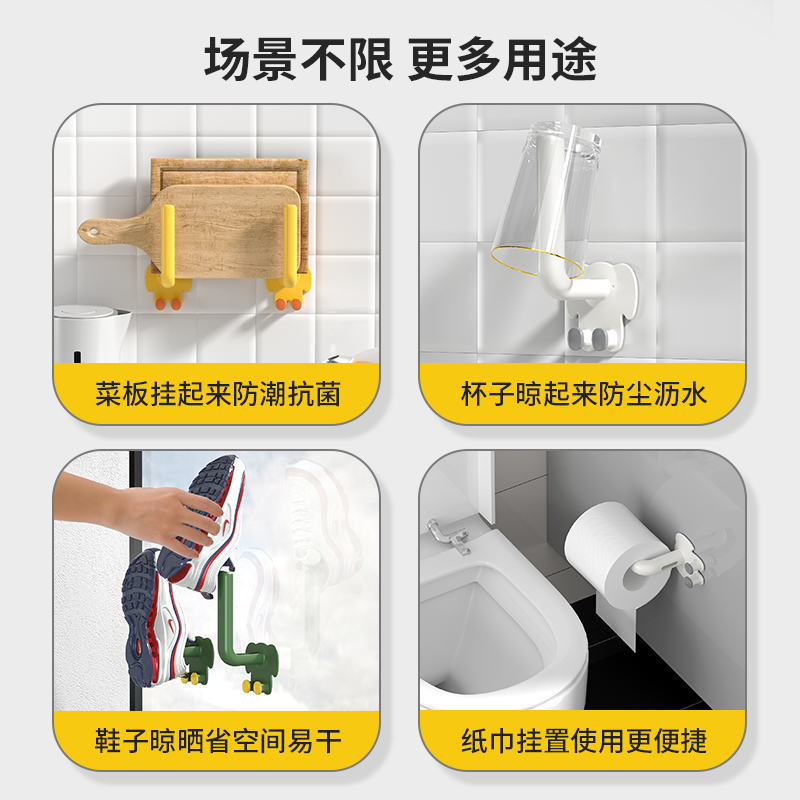 场景不限 更多用途

菜板挂起来防潮抗菌

杯子晾起来防尘沥水

鞋子晾晒省空间易干

纸巾挂置使用更便捷