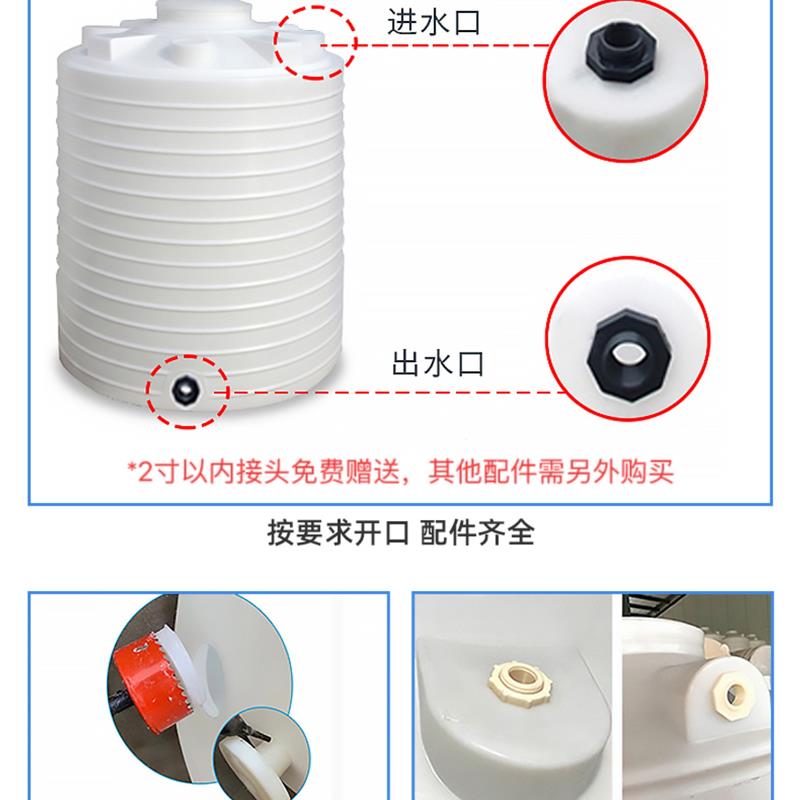 进水口

出水口

*2寸以内接头免费赠送，其他配件需另外购买

按要求开口 配件齐全