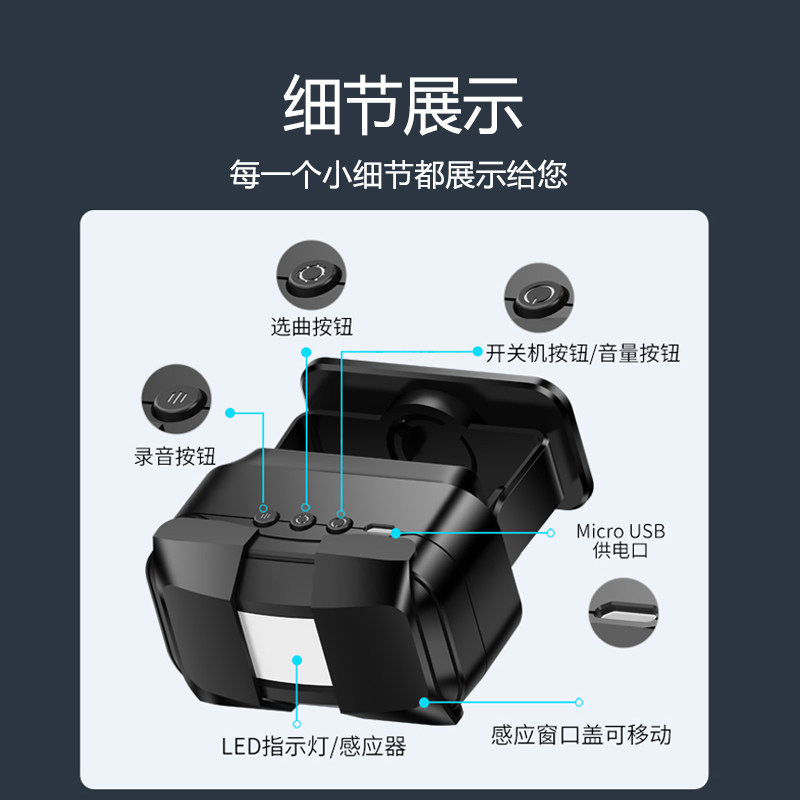 细节展示
每一个小细节都展示给您

选曲按钮

开关机按钮/音量按钮

录音按钮

Micro USB
供电口

LED指示灯/感应器

感应窗口盖可移动