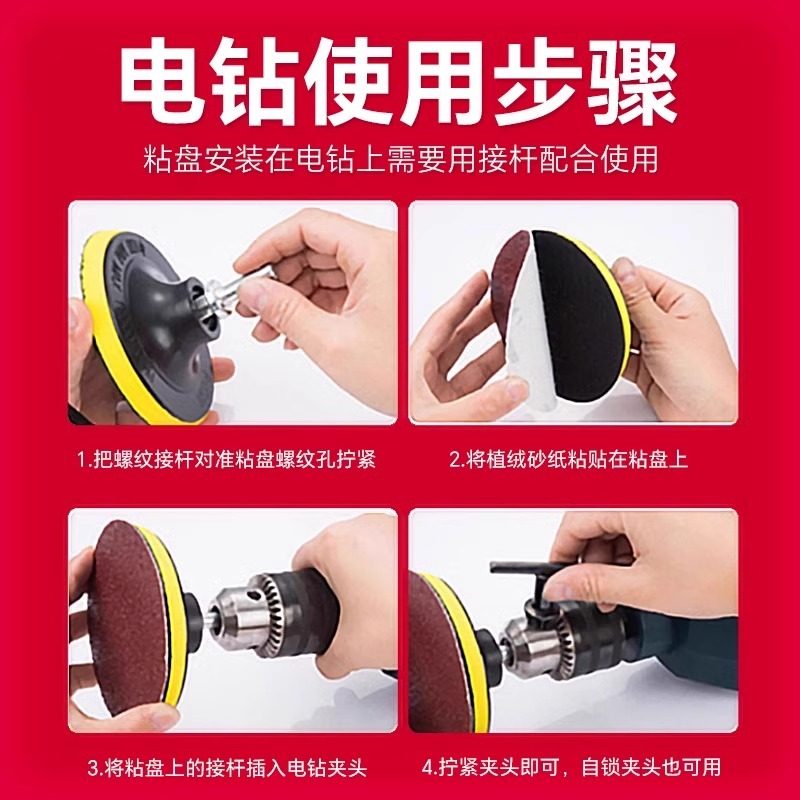 电钻使用步骤

粘盘安装在电钻上需要用接杆配合使用

1.把螺纹接杆对准粘盘螺纹孔拧紧

2.将植绒砂纸粘贴在粘盘上

3.将粘盘上的接杆插入电钻夹头

4.拧紧夹头即可，自锁夹头也可用