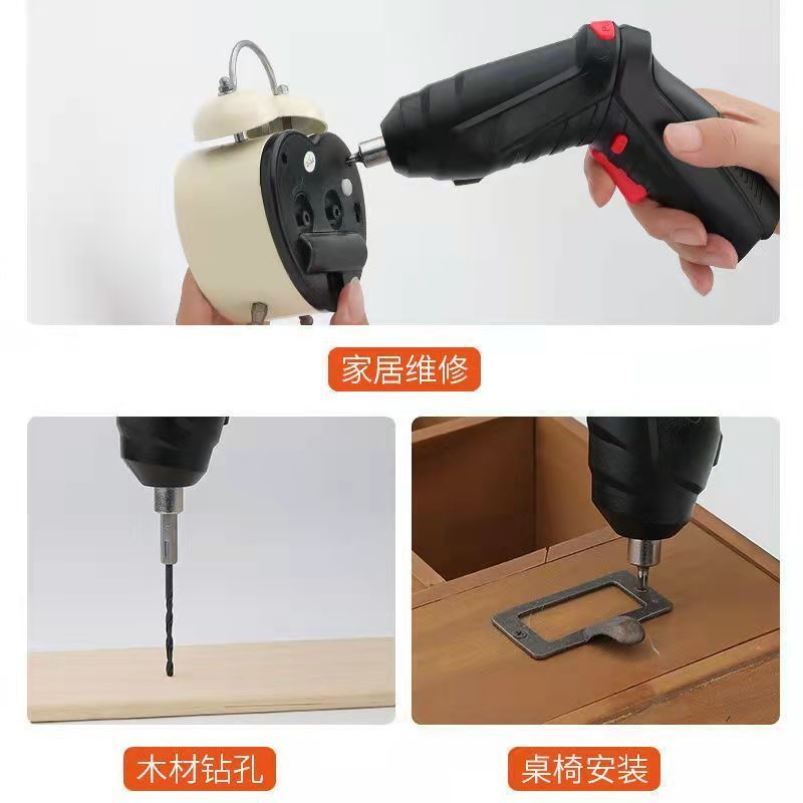 家居维修

木材钻孔

桌椅安装