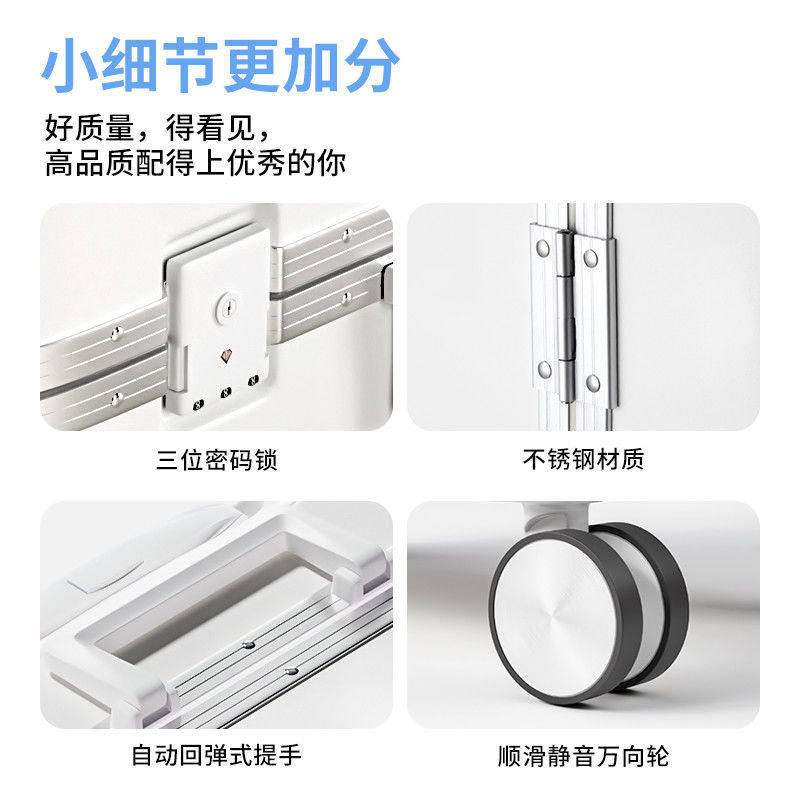 小细节更加分

好质量，得看见，
高品质配得上优秀的你

三位密码锁

不锈钢材质

自动回弹式提手

顺滑静音万向轮