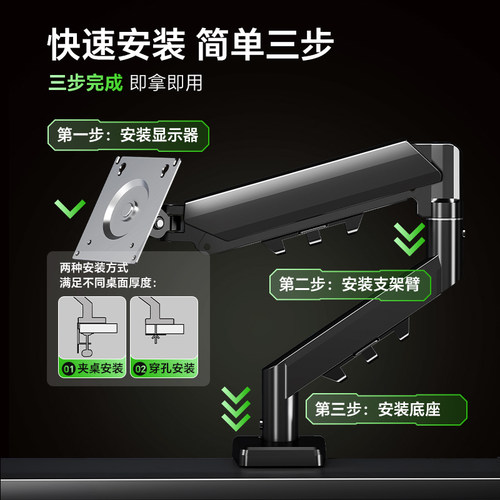 快速安装 简单三步

三步完成 即拿即用

第一步：安装显示器

两种安装方式
满足不同桌面厚度：

01 夹桌安装

02 穿孔安装

第二步：安装支架臂

第三步：安装底座