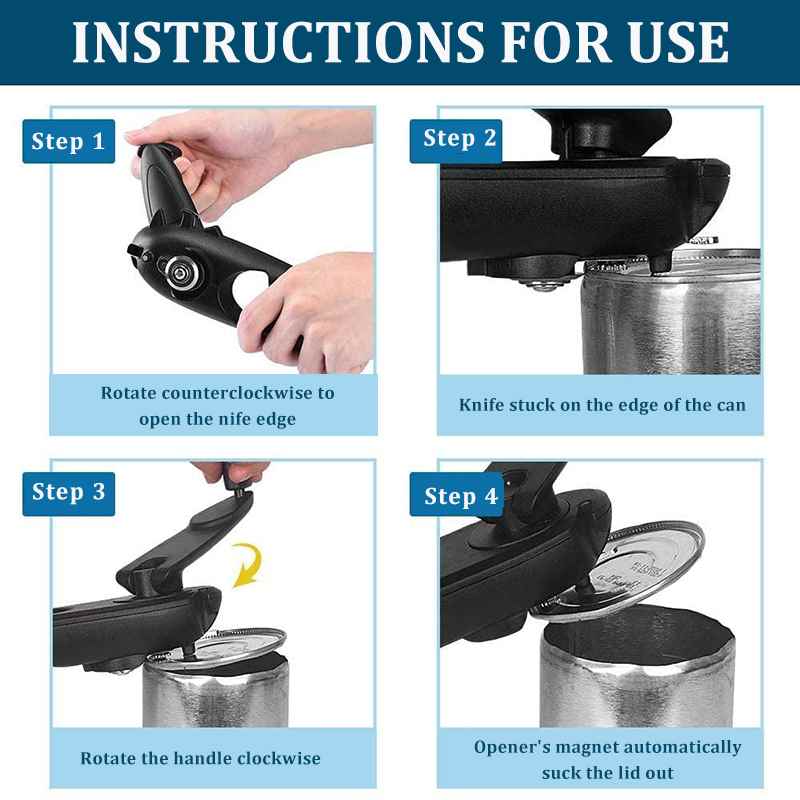 INSTRUCTIONS FOR USE

Step 1

Rotate counterclockwise to open the nife edge

Step 2

Knife stuck on the edge of the can

Step 3

Rotate the handle clockwise

Step 4

Opener's magnet automatically suck the lid out