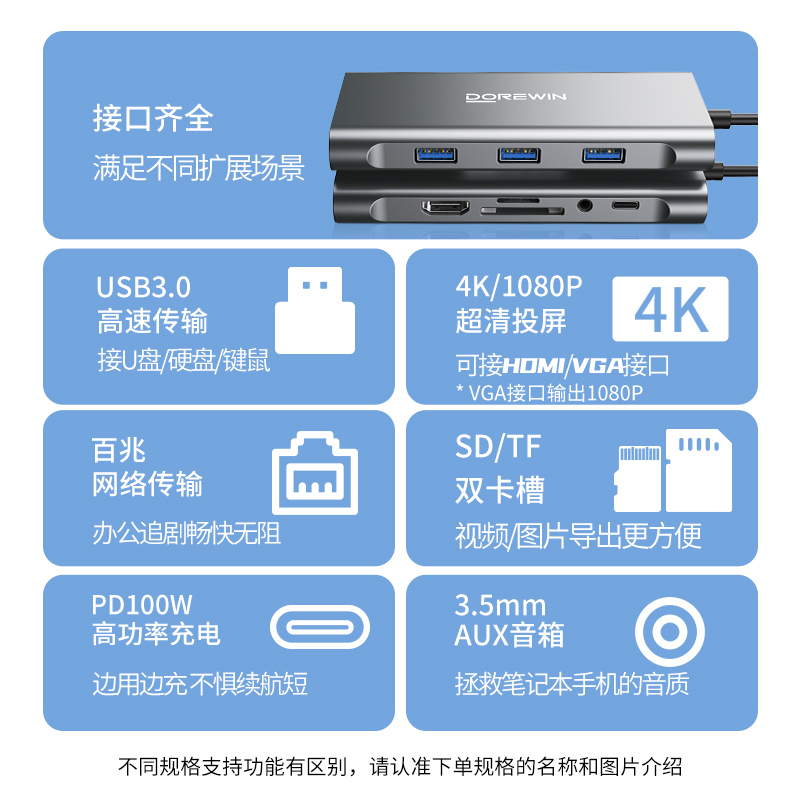 接口齐全
满足不同扩展场景

DOREWIN

USB3.0
高速传输
接U盘/硬盘/键鼠

4K/1080P
超清投屏
4K
可接HDMI/VGA接口
* VGA接口输出1080P

百兆
网络传输
办公追剧畅快无阻

SD/TF
双卡槽
视频/图片导出更方便

PD100W
高功率充电
边用边充不惧续航短

3.5mm
AUX音箱
拯救笔记本手机的音质

不同规格支持功能有区别，请认准下单规格的名称和图片介绍