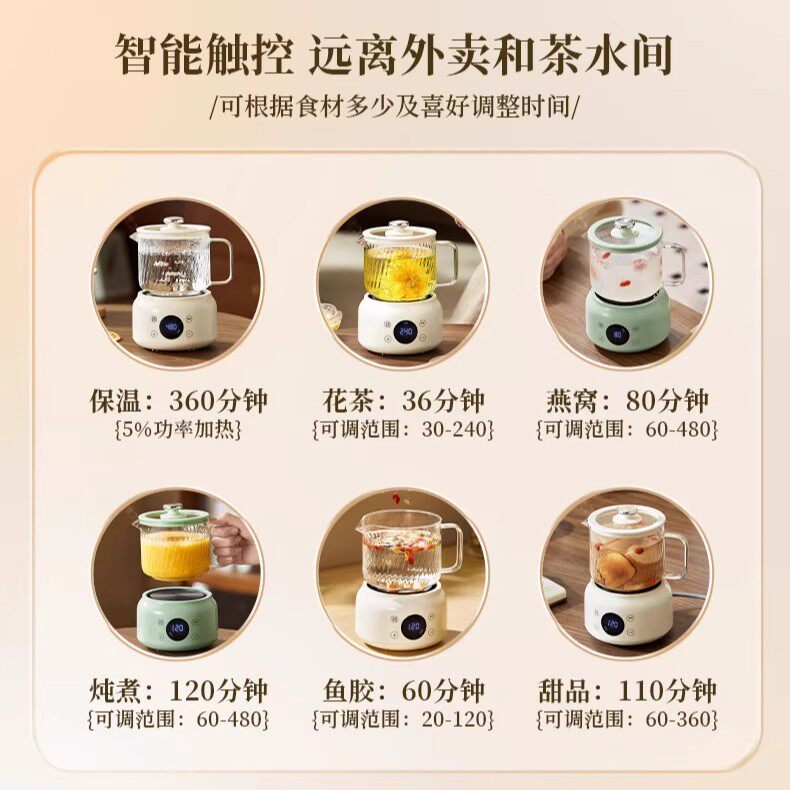 智能触控 远离外卖和茶水间
/可根据食材多少及喜好调整时间/

480

保温：360分钟
{5%功率加热}

240

花茶：36分钟
{可调范围：30-240}

80

燕窝：80分钟
{可调范围：60-480}

120

炖煮：120分钟
{可调范围：60-480}

鱼胶：60分钟
{可调范围：20-120}

甜品：110分钟
{可调范围：60-360}