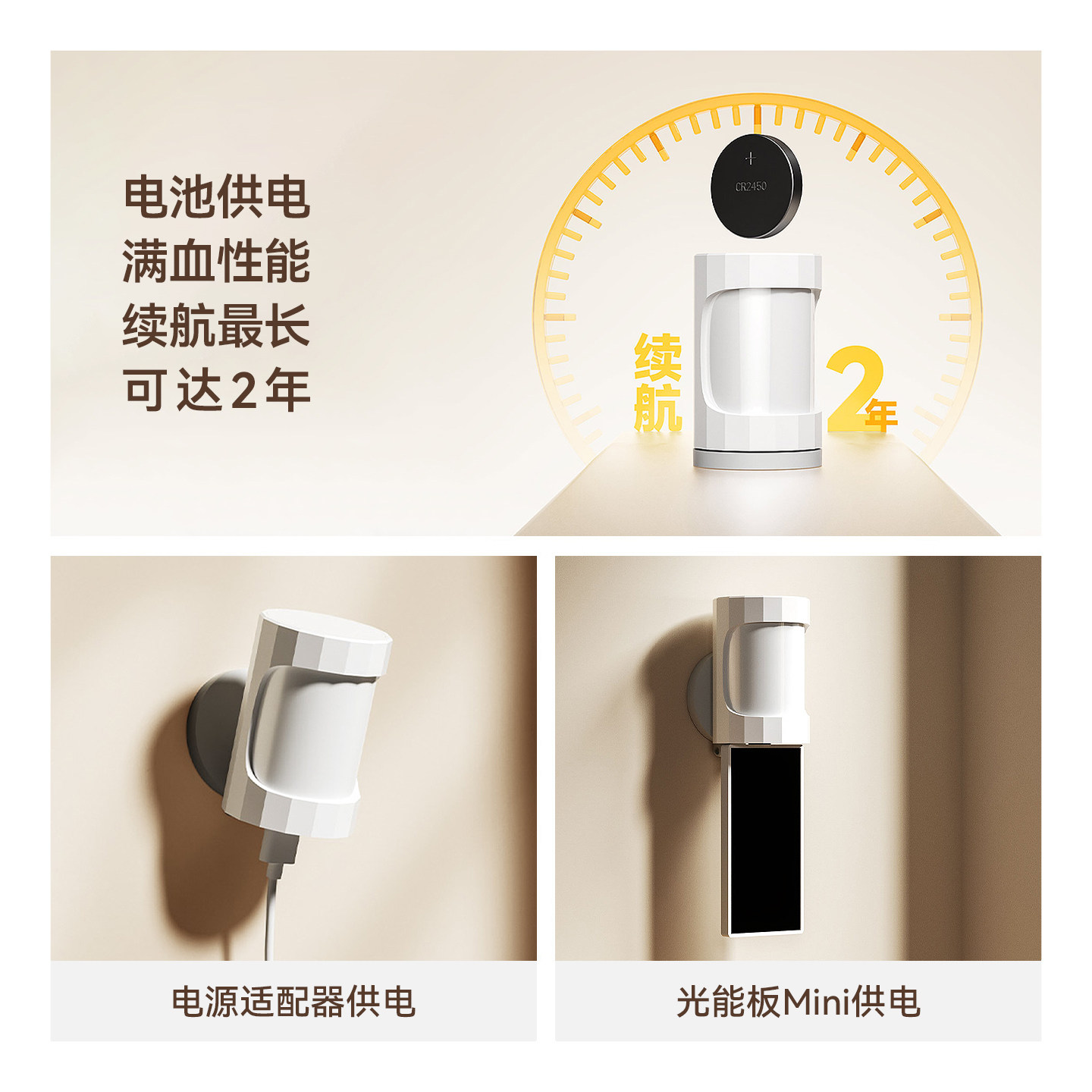 电池供电
满血性能
续航最长
可达2年

+
CR2450

续航

2年

电源适配器供电

光能板Mini供电