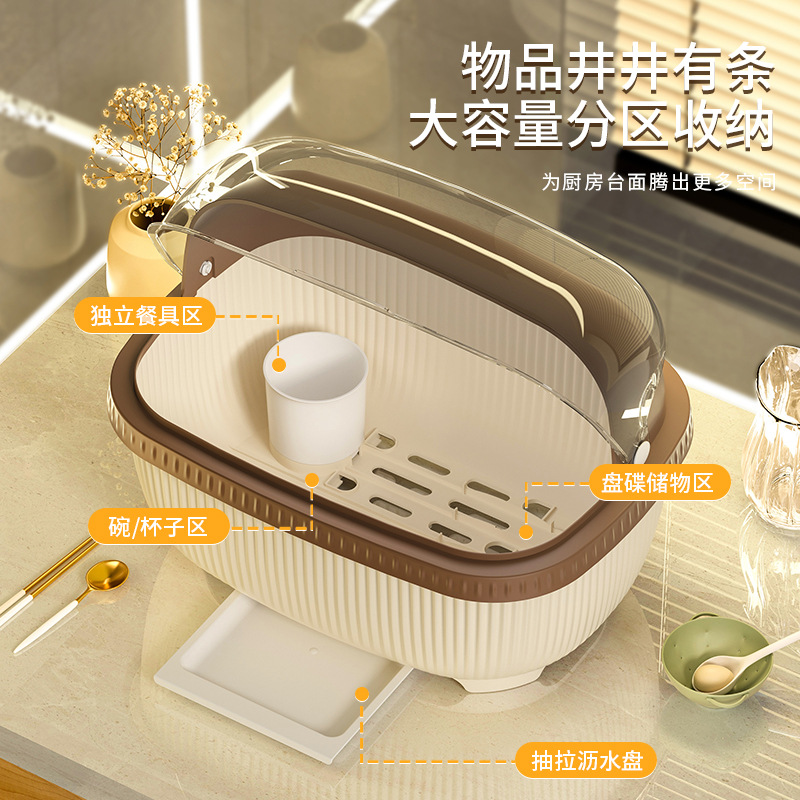 物品井井有条
大容量分区收纳

为厨房台面腾出更多空间

独立餐具区

盘碟储物区

碗/杯子区

抽拉沥水盘