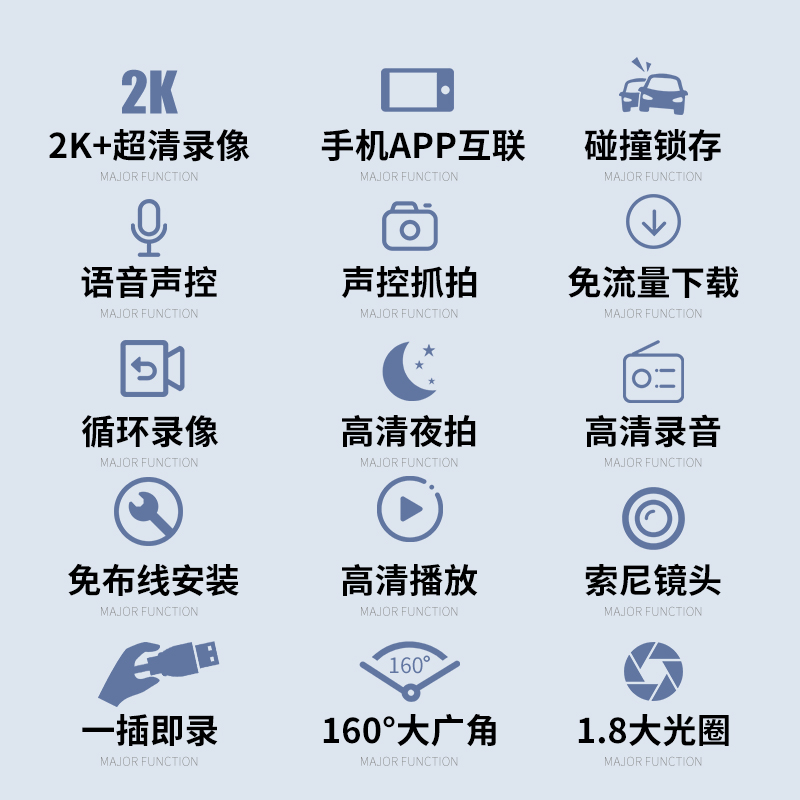 2K
2K+超清录像
MAJOR FUNCTION

手机APP互联
MAJOR FUNCTION

碰撞锁存
MAJOR FUNCTION

语音声控
MAJOR FUNCTION

声控抓拍
MAJOR FUNCTION

免流量下载
MAJOR FUNCTION

循环录像
MAJOR FUNCTION

高清夜拍
MAJOR FUNCTION

高清录音
MAJOR FUNCTION

免布线安装
MAJOR FUNCTION

高清播放
MAJOR FUNCTION

索尼镜头
MAJOR FUNCTION

一插即录
MAJOR FUNCTION

160°
160°大广角
MAJOR FUNCTION

1.8大光圈
MAJOR FUNCTION