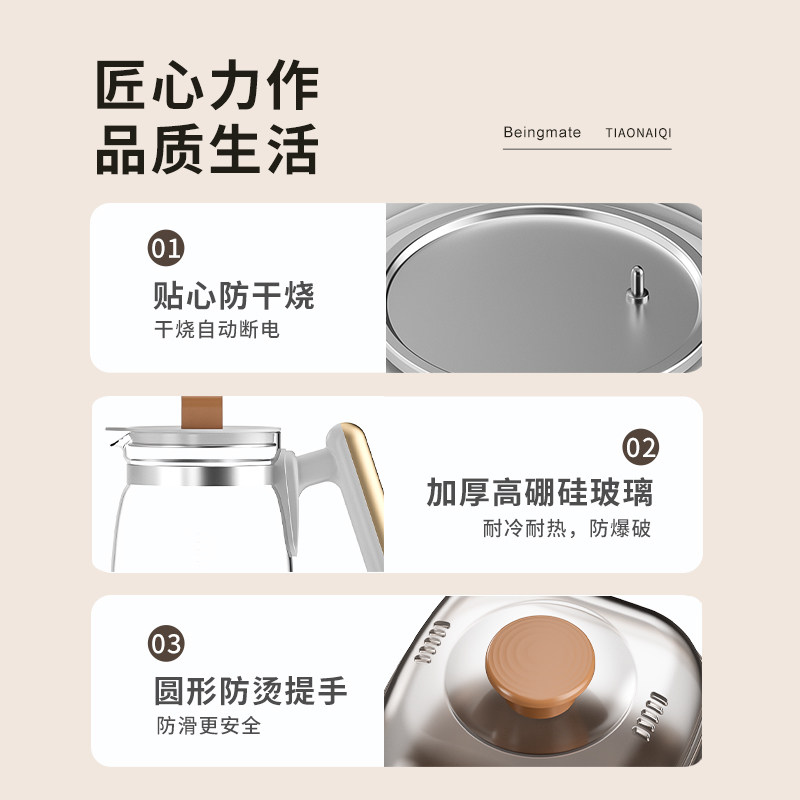 匠心力作
品质生活

Beingmate TIAONAIQI

01
贴心防干烧
干烧自动断电

02
加厚高硼硅玻璃
耐冷耐热，防爆破

03
圆形防烫提手
防滑更安全