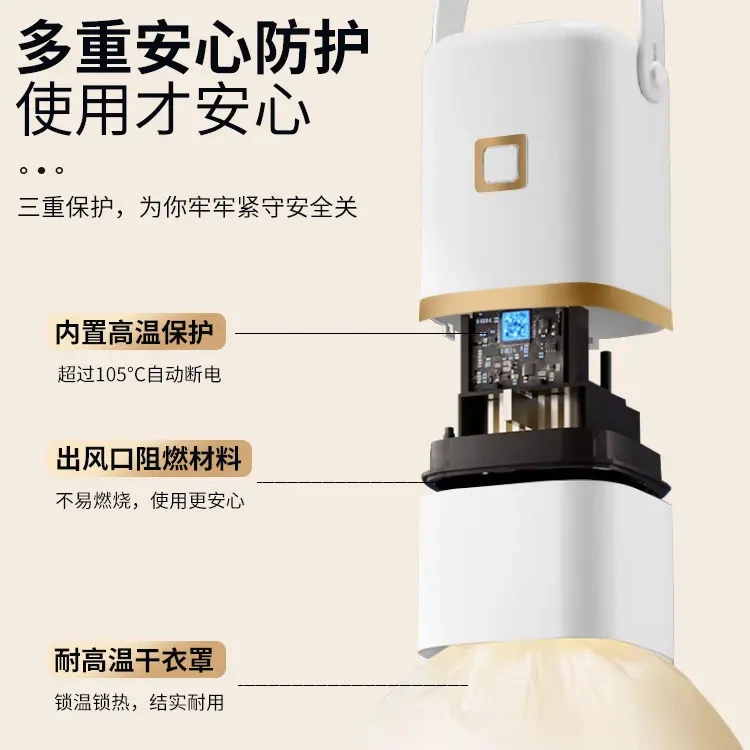 多重安心防护
使用才安心

三重保护，为你牢牢紧守安全关

内置高温保护
超过105°C自动断电

出风口阻燃材料
不易燃烧，使用更安心

耐高温干衣罩
锁温锁热，结实耐用