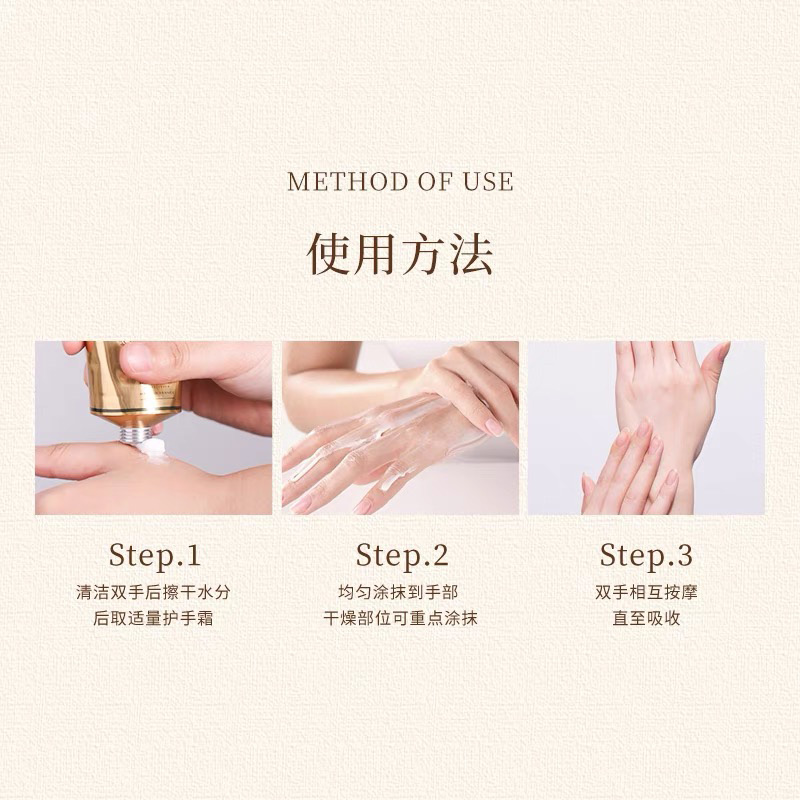 METHOD OF USE

使用方法

Step.1
清洁双手后擦干水分
后取适量护手霜

Step.2
均匀涂抹到手部
干燥部位可重点涂抹

Step.3
双手相互按摩
直至吸收