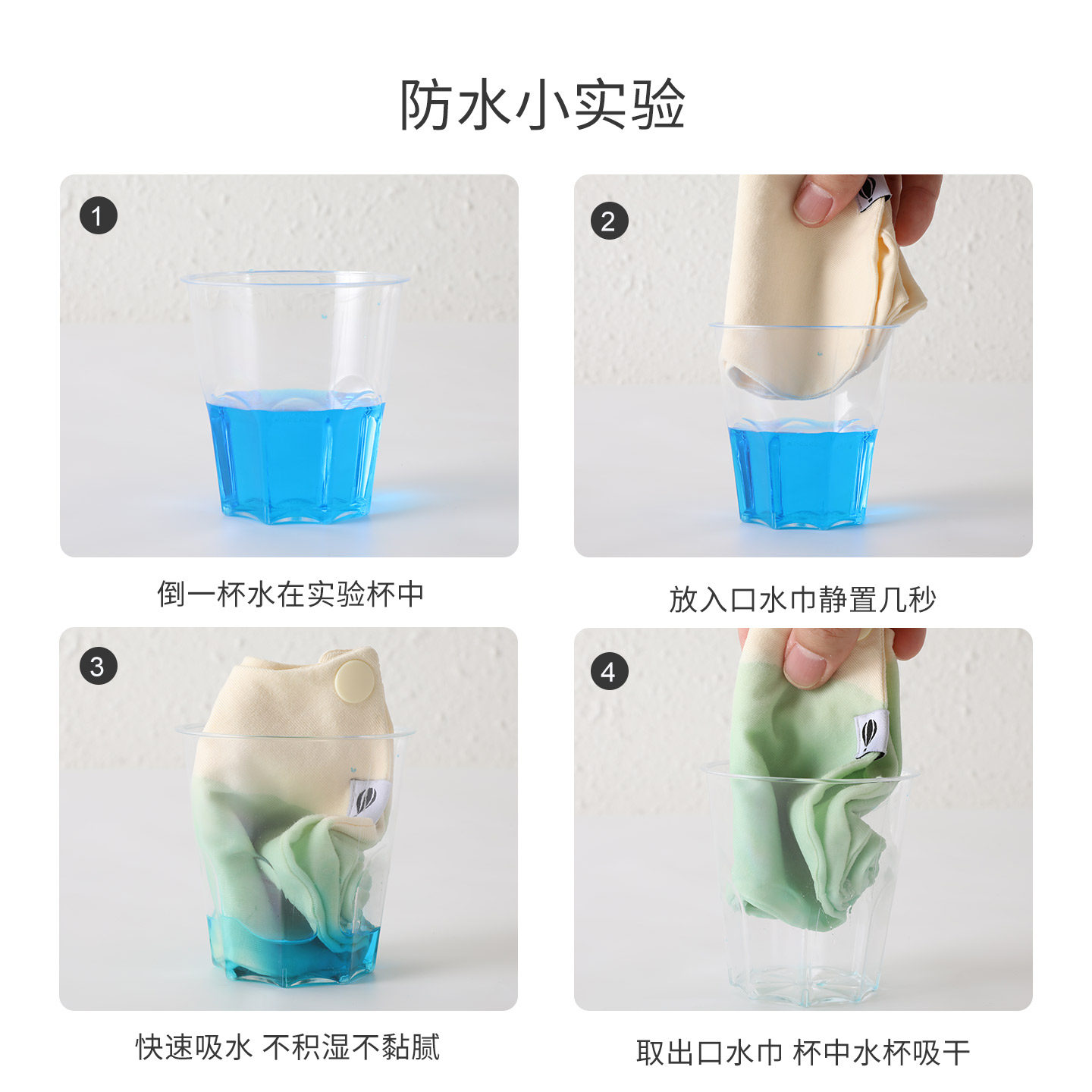 防水小实验

1

倒一杯水在实验杯中

2

放入口水巾静置几秒

3

快速吸水 不积湿不黏腻

4

取出口水巾 杯中水杯吸干